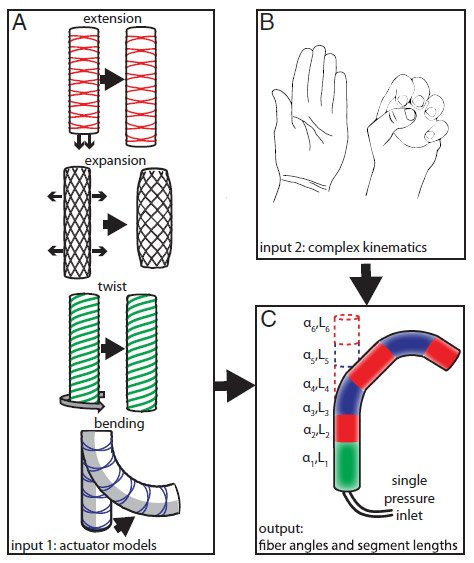 A

extension

expansion

twist

bending

input 1: actuator models

B

input 2: complex kinematics

C

$\alpha_6, L_6$

$\alpha_5, L_5$

$\alpha_4, L_4$

$\alpha_3, L_3$

$\alpha_2, L_2$

$\alpha_1, L_1$

single pressure inlet

output:
fiber angles and segment lengths