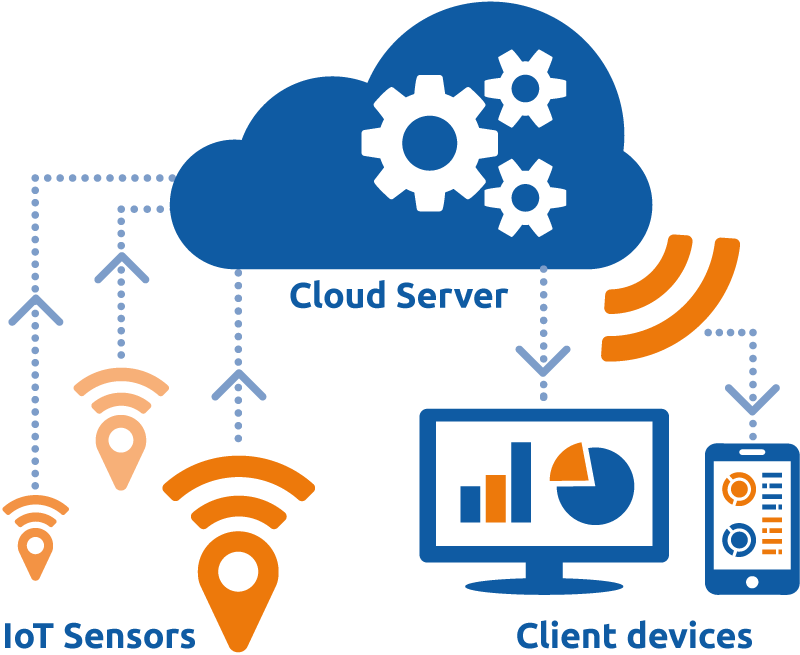 Cloud Server

IoT Sensors

Client devices