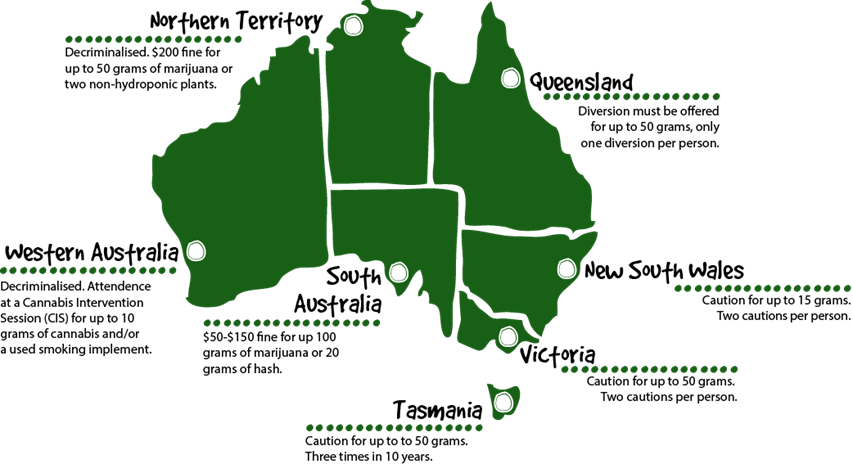 Northern Territory

Decriminalised. $200 fine for up to 50 grams of marijuana or two non-hydroponic plants.

Queensland

Diversion must be offered for up to 50 grams, only one diversion per person.

Western Australia

Decriminalised. Attendence at a Cannabis Intervention Session (CIS) for up to 10 grams of cannabis and/or a used smoking implement.

South Australia

$50-$150 fine for up 100 grams of marijuana or 20 grams of hash.

New South Wales

Caution for up to 15 grams. Two cautions per person.

Victoria

Caution for up to 50 grams. Two cautions per person.

Tasmania

Caution for up to to 50 grams. Three times in 10 years.