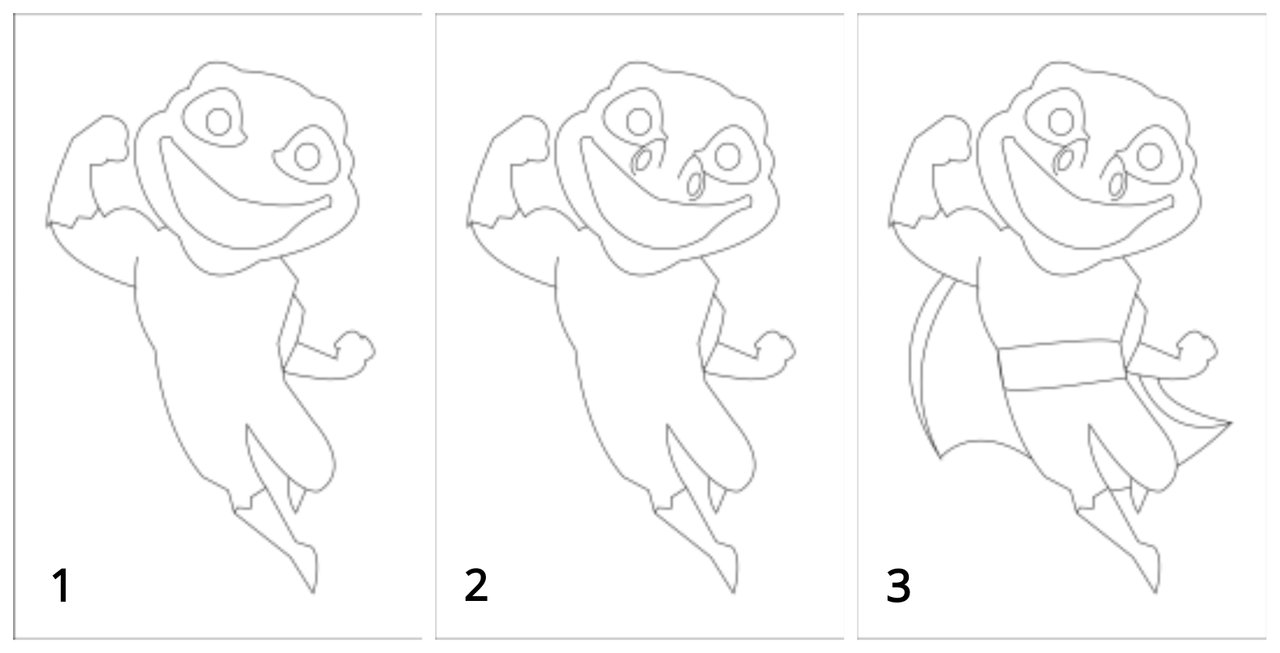 1

2

3