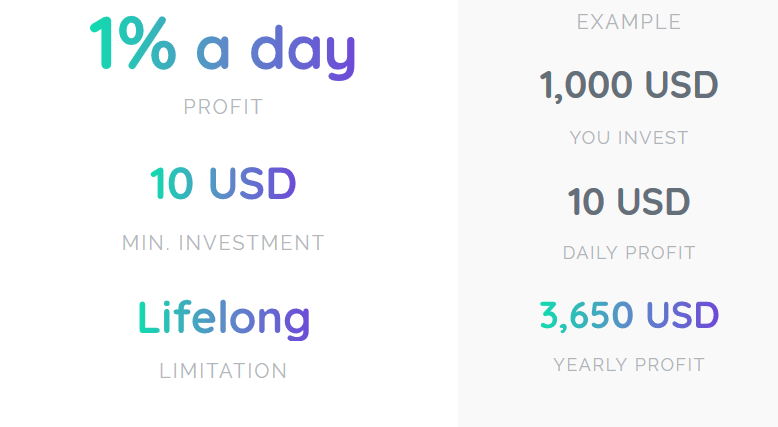 1% a day

PROFIT

10 USD

MIN. INVESTMENT

Lifelong

LIMITATION

EXAMPLE

1,000 USD

YOU INVEST

10 USD

DAILY PROFIT

3,650 USD

YEARLY PROFIT