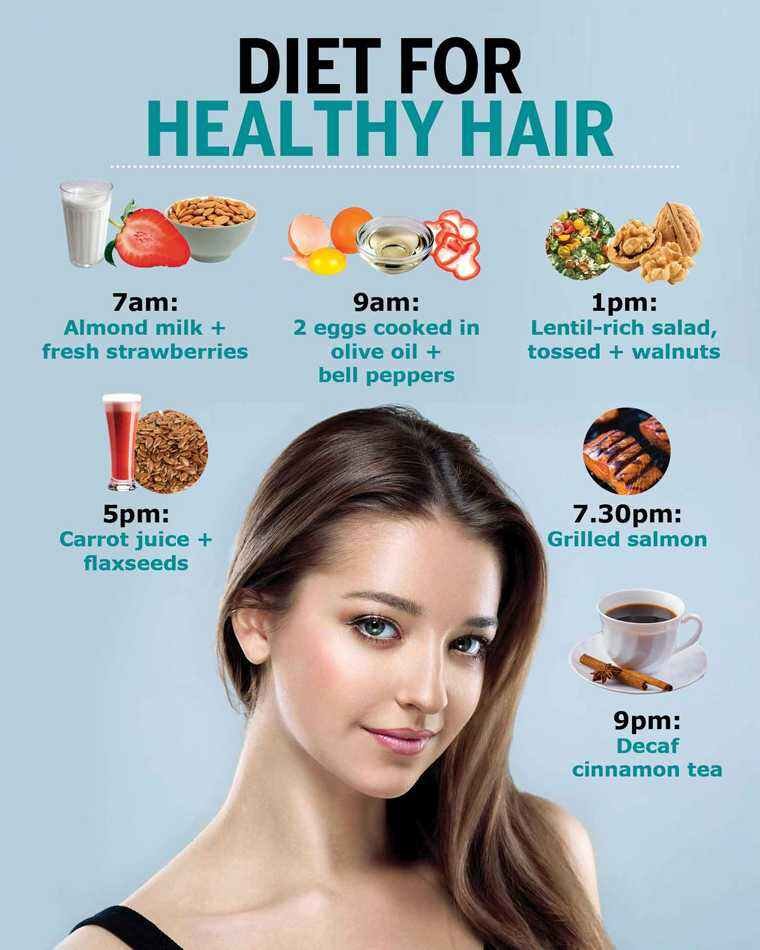 DIET FOR
HEALTHY HAIR

7am:
Almond milk + fresh strawberries

9am:
2 eggs cooked in olive oil + bell peppers

1pm:
Lentil-rich salad, tossed + walnuts

5pm:
Carrot juice + flaxseeds

7.30pm:
Grilled salmon

9pm:
Decaf cinnamon tea