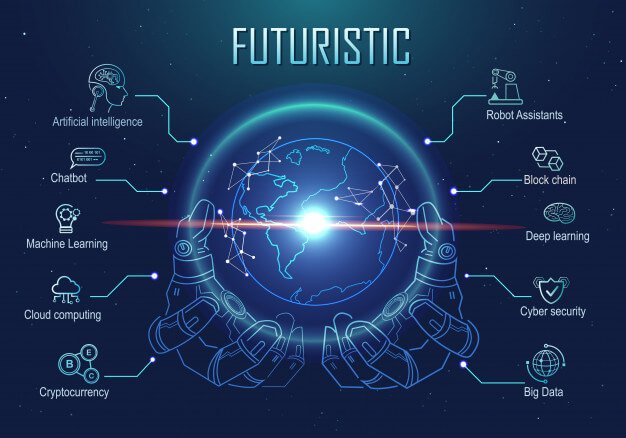 FUTURISTIC

Artificial intelligence

Chatbot

Machine Learning

Cloud computing

B E C

Cryptocurrency

Robot Assistants

Block chain

Deep learning

Cyber security

Big Data