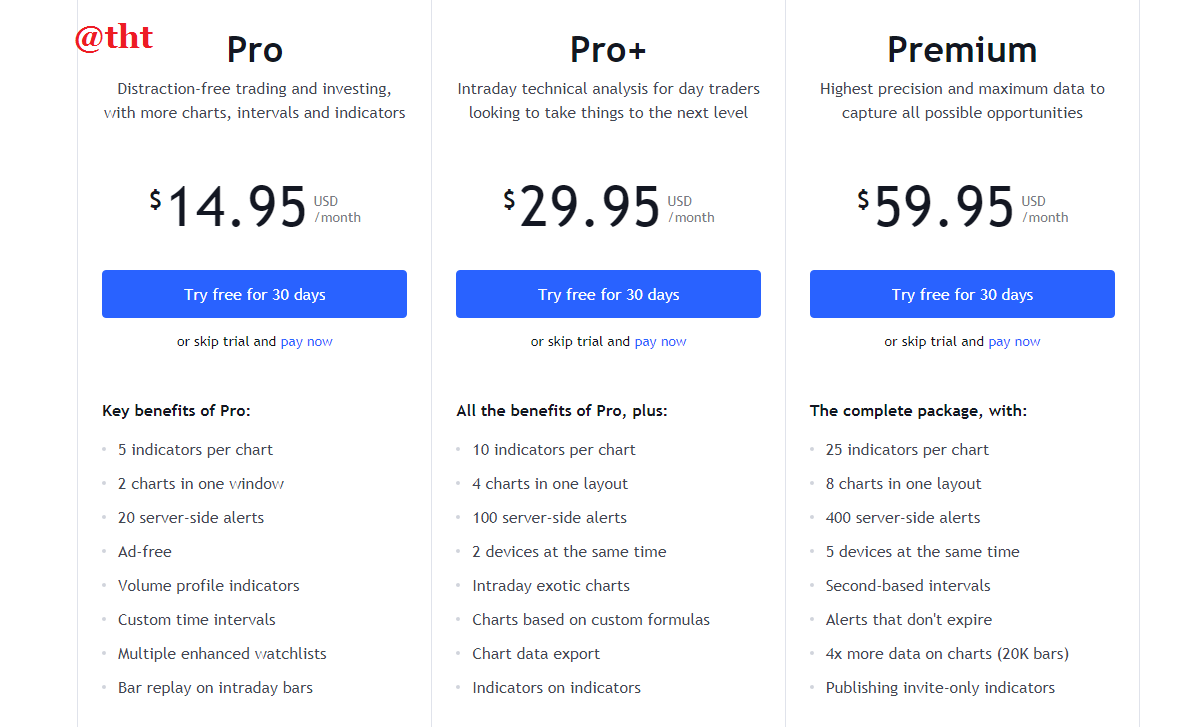 @tht

Pro

Distraction-free trading and investing, with more charts, intervals and indicators

$14.95 USD /month

Try free for 30 days

or skip trial and pay now

Key benefits of Pro:

- 5 indicators per chart
- 2 charts in one window
- 20 server-side alerts
- Ad-free
- Volume profile indicators
- Custom time intervals
- Multiple enhanced watchlists
- Bar replay on intraday bars

Pro+

Intraday technical analysis for day traders looking to take things to the next level

$29.95 USD /month

Try free for 30 days

or skip trial and pay now

All the benefits of Pro, plus:

- 10 indicators per chart
- 4 charts in one layout
- 100 server-side alerts
- 2 devices at the same time
- Intraday exotic charts
- Charts based on custom formulas
- Chart data export
- Indicators on indicators

Premium

Highest precision and maximum data to capture all possible opportunities

$59.95 USD /month

Try free for 30 days

or skip trial and pay now

The complete package, with:

- 25 indicators per chart
- 8 charts in one layout
- 400 server-side alerts
- 5 devices at the same time
- Second-based intervals
- Alerts that don't expire
- 4x more data on charts (20K bars)
- Publishing invite-only indicators