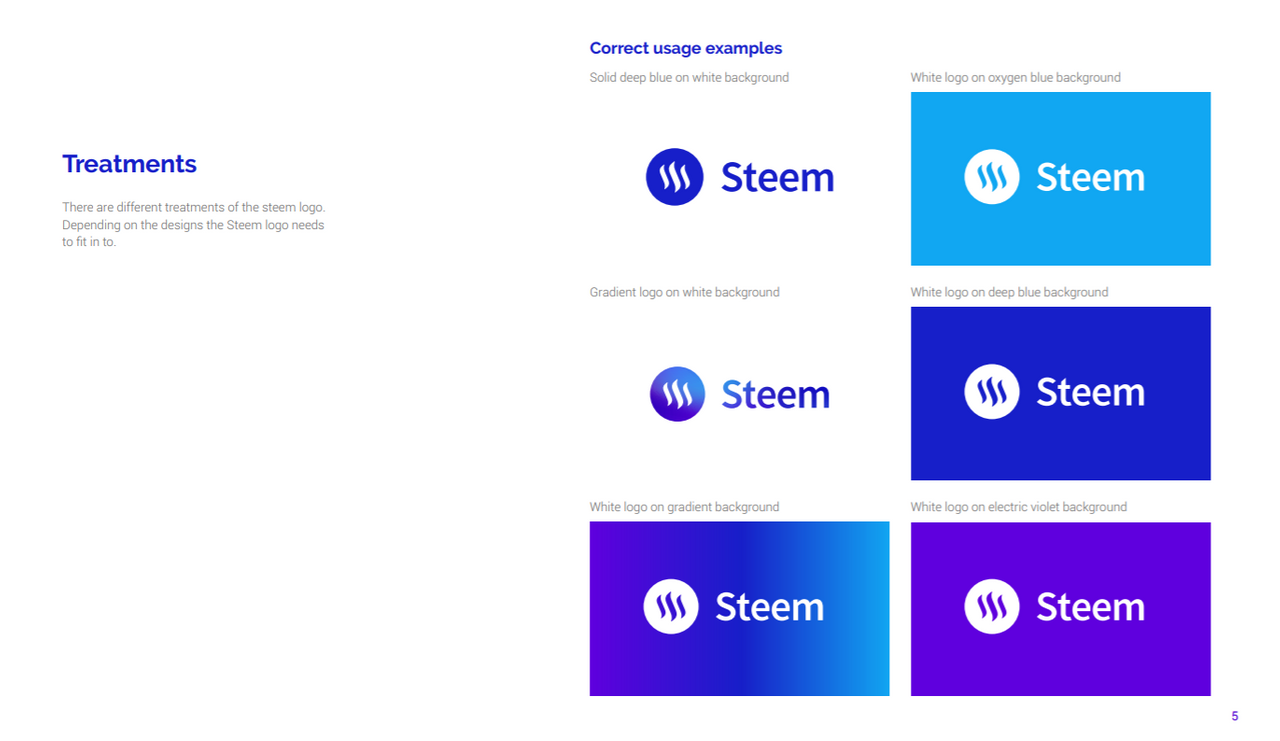 Treatments

There are different treatments of the steem logo. Depending on the designs the Steem logo needs to fit in to.

Correct usage examples

Solid deep blue on white background

Steem

White logo on oxygen blue background

Steem

Gradient logo on white background

Steem

White logo on deep blue background

Steem

White logo on gradient background

Steem

White logo on electric violet background

Steem

5