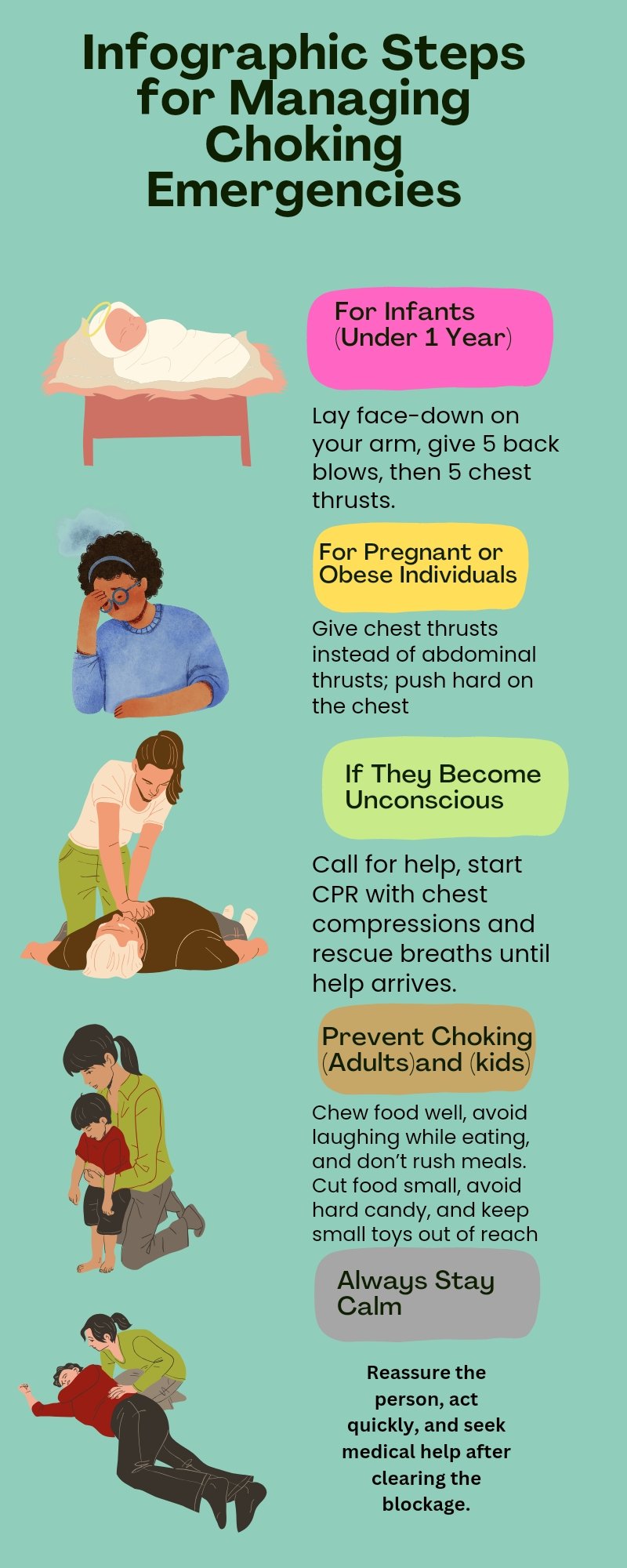 Infographic Steps for Managing Choking Emergencies

For Infants (Under 1 Year)

Lay face-down on your arm, give 5 back blows, then 5 chest thrusts.

For Pregnant or Obese Individuals

Give chest thrusts instead of abdominal thrusts; push hard on the chest

If They Become Unconscious

Call for help, start CPR with chest compressions and rescue breaths until help arrives.

Prevent Choking (Adults)and (kids)

Chew food well, avoid laughing while eating, and don't rush meals. Cut food small, avoid hard candy, and keep small toys out of reach

Always Stay Calm

Reassure the person, act quickly, and seek medical help after clearing the blockage.