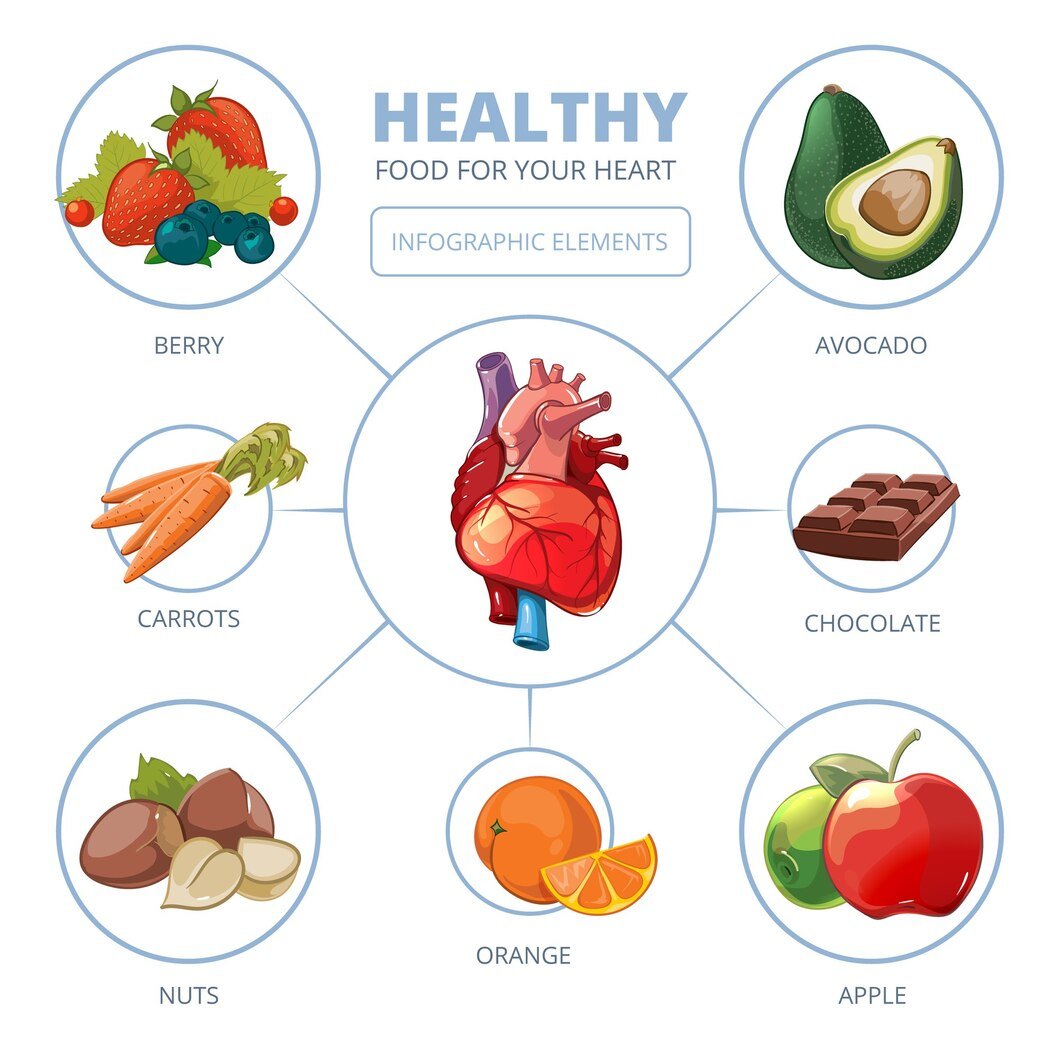 HEALTHY
FOOD FOR YOUR HEART

INFOGRAPHIC ELEMENTS

BERRY

AVOCADO

CARROTS

CHOCOLATE

NUTS

ORANGE

APPLE