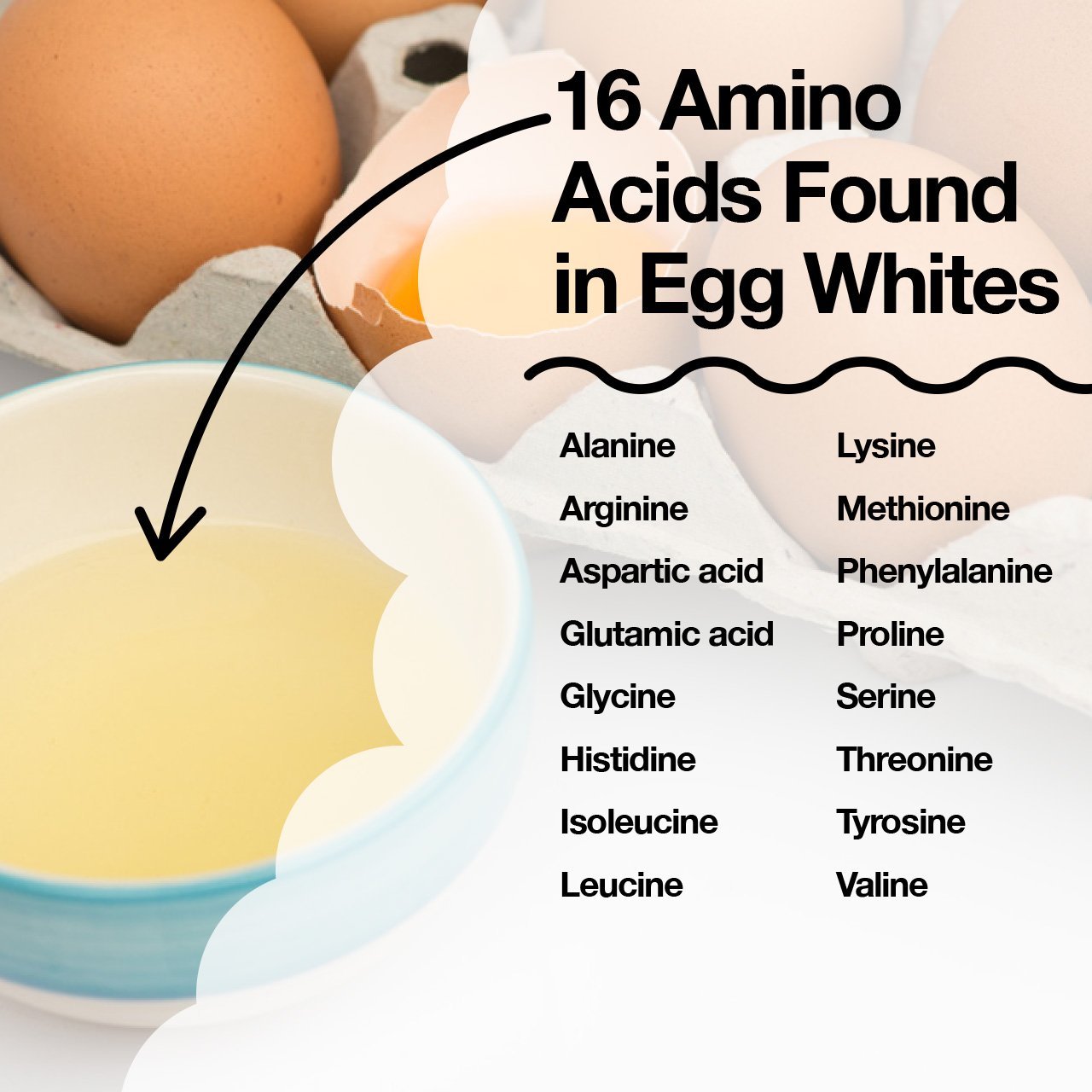 16 Amino Acids Found in Egg Whites

Alanine
Arginine
Aspartic acid
Glutamic acid
Glycine
Histidine
Isoleucine
Leucine

Lysine
Methionine
Phenylalanine
Proline
Serine
Threonine
Tyrosine
Valine