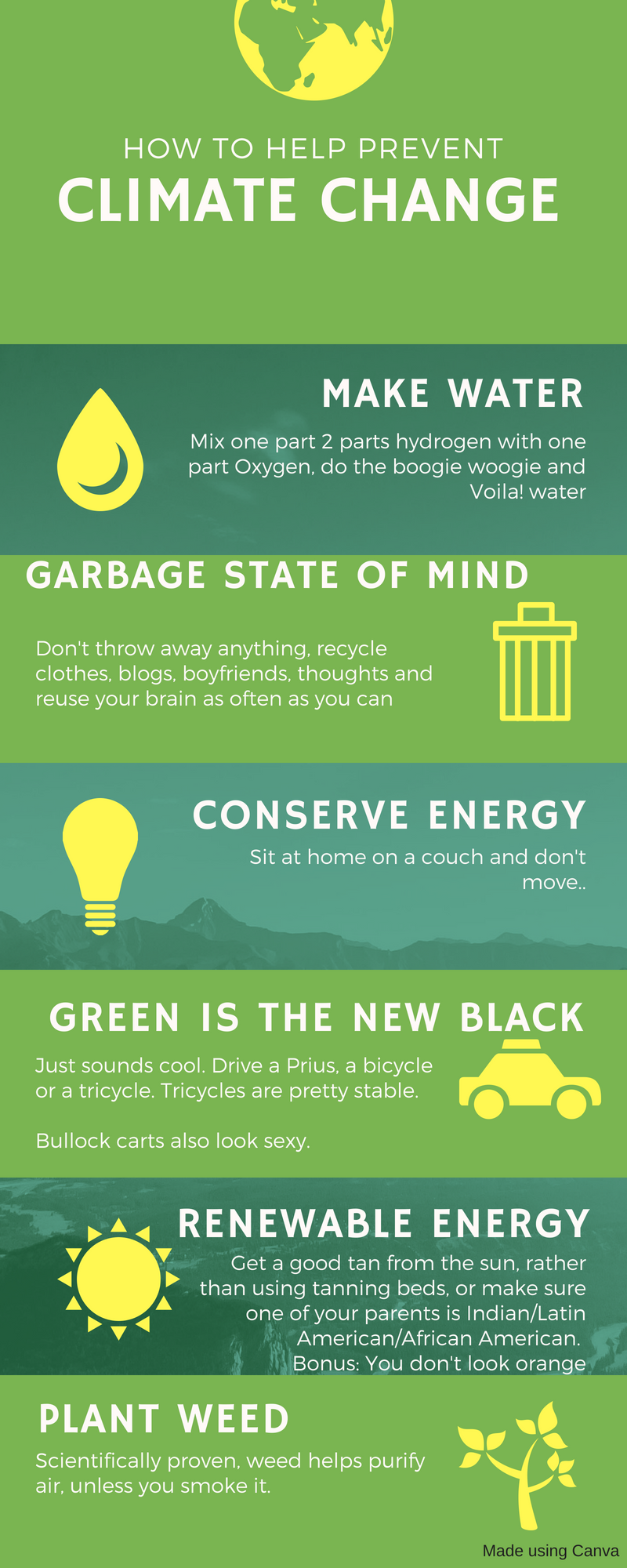 HOW TO HELP PREVENT
CLIMATE CHANGE

MAKE WATER

Mix one part 2 parts hydrogen with one part Oxygen, do the boogie woogie and Voila! water

GARBAGE STATE OF MIND

Don't throw away anything, recycle clothes, blogs, boyfriends, thoughts and reuse your brain as often as you can

CONSERVE ENERGY

Sit at home on a couch and don't move..

GREEN IS THE NEW BLACK

Just sounds cool. Drive a Prius, a bicycle or a tricycle. Tricycles are pretty stable.

Bullock carts also look sexy.

RENEWABLE ENERGY

Get a good tan from the sun, rather than using tanning beds, or make sure one of your parents is Indian/Latin American/African American. Bonus: You don't look orange

PLANT WEED

Scientifically proven, weed helps purify air, unless you smoke it.

Made using Canva