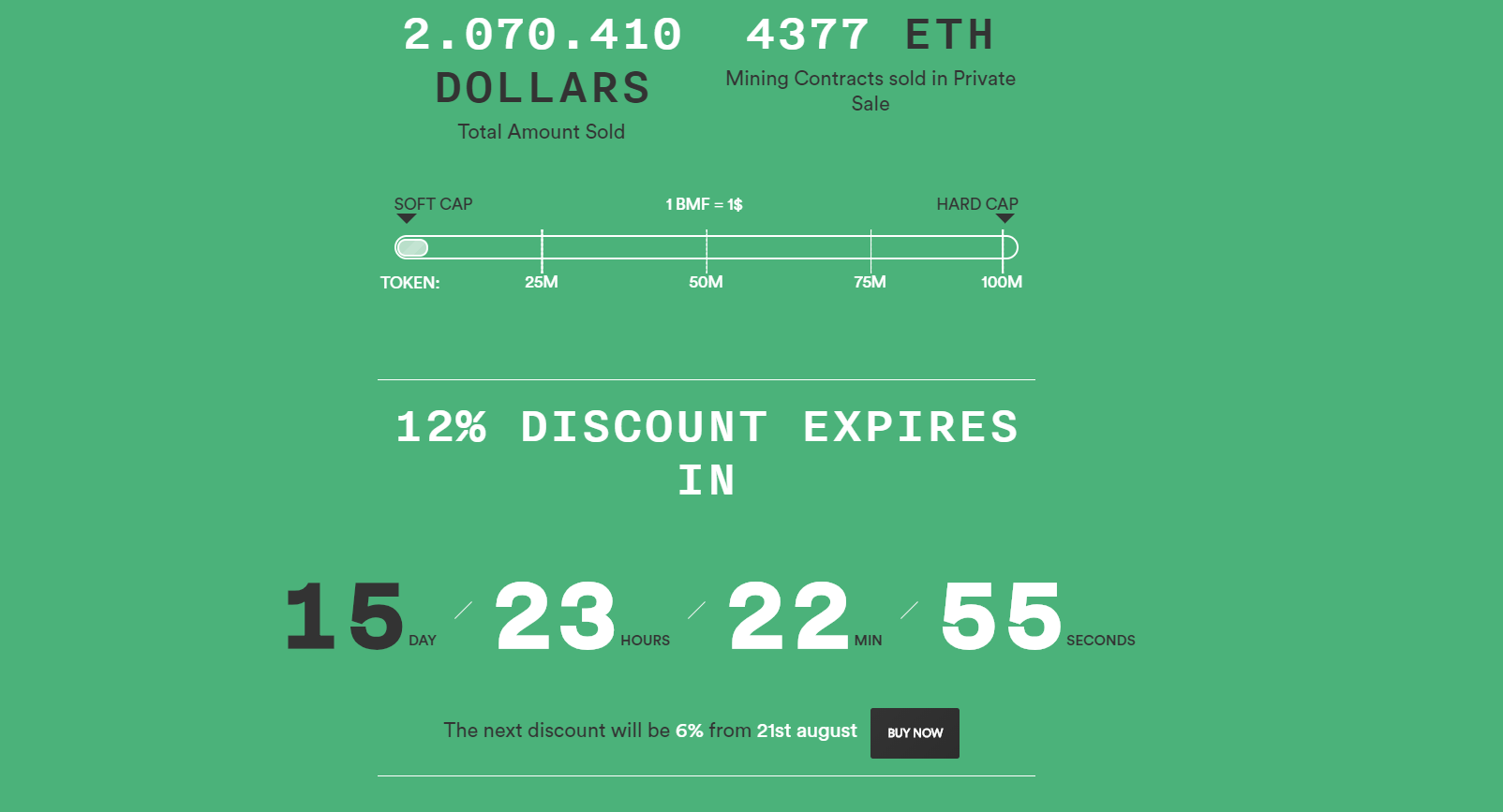 2.070.410 DOLLARS
Total Amount Sold

4377 ETH
Mining Contracts sold in Private Sale

SOFT CAP
1 BMF = 1$
HARD CAP

TOKEN: 25M 50M 75M 100M

12% DISCOUNT EXPIRES IN

15 DAY / 23 HOURS / 22 MIN / 55 SECONDS

The next discount will be 6% from 21st august BUY NOW