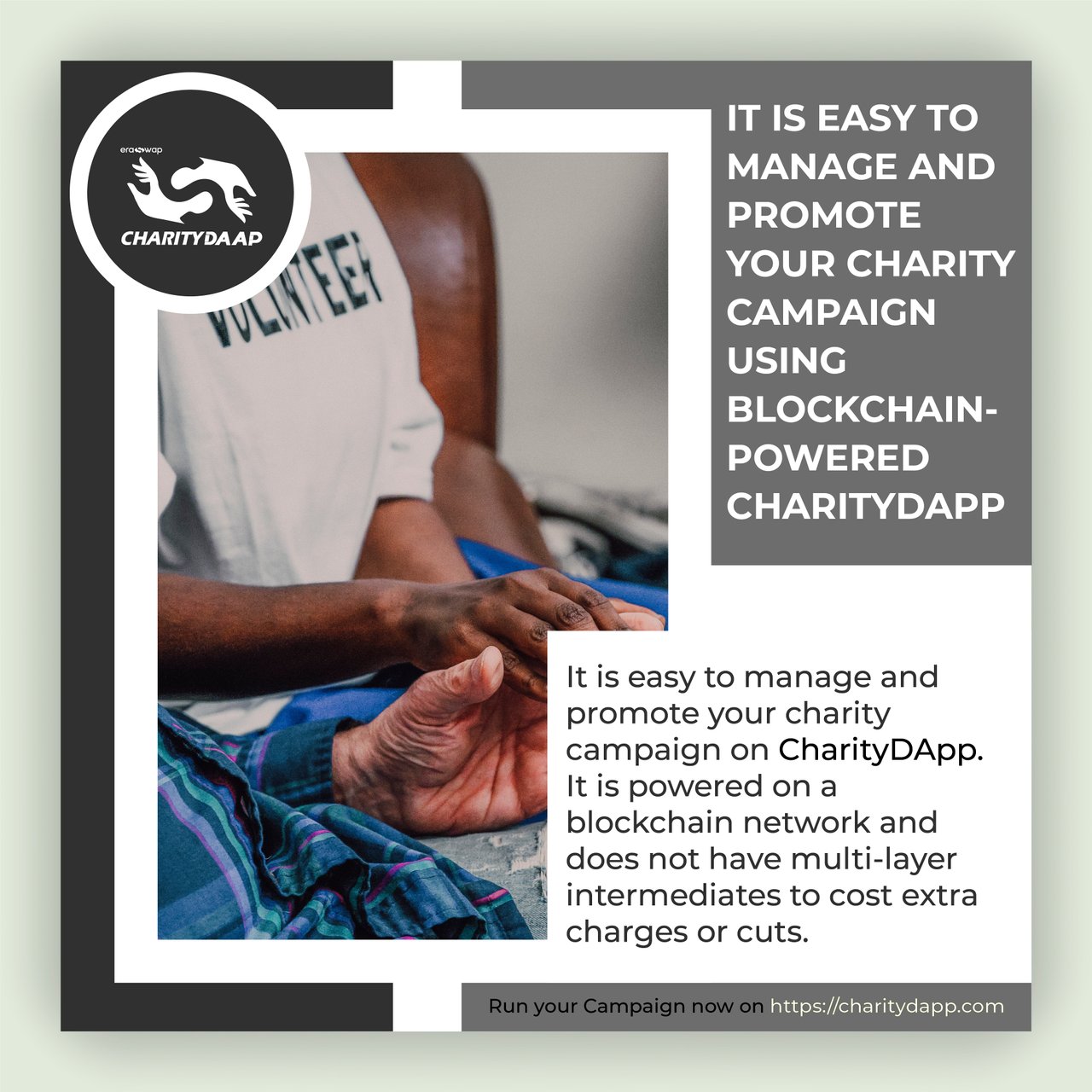 eraswap
CHARITYDAAP

VOLUNTEER

IT IS EASY TO MANAGE AND PROMOTE YOUR CHARITY CAMPAIGN USING BLOCKCHAIN-POWERED CHARITYDAPP

It is easy to manage and promote your charity campaign on CharityDApp. It is powered on a blockchain network and does not have multi-layer intermediates to cost extra charges or cuts.

Run your Campaign now on https://charitydapp.com