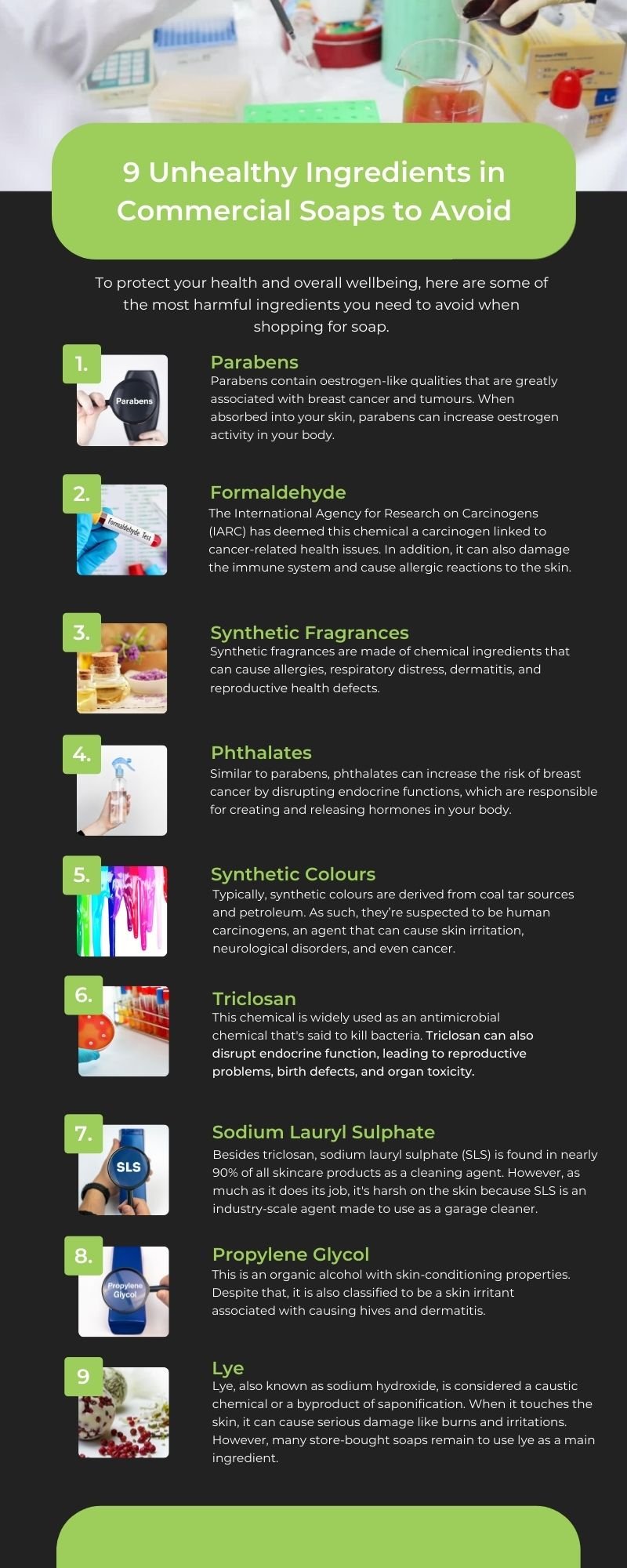 9 Unhealthy Ingredients in Commercial Soaps to Avoid

To protect your health and overall wellbeing, here are some of the most harmful ingredients you need to avoid when shopping for soap.

1.

Parabens

Parabens

Parabens contain oestrogen-like qualities that are greatly associated with breast cancer and tumours. When absorbed into your skin, parabens can increase oestrogen activity in your body.

2.

Formaldehyde Test

Formaldehyde

The International Agency for Research on Carcinogens (IARC) has deemed this chemical a carcinogen linked to cancer-related health issues. In addition, it can also damage the immune system and cause allergic reactions to the skin.

3.

Synthetic Fragrances

Synthetic fragrances are made of chemical ingredients that can cause allergies, respiratory distress, dermatitis, and reproductive health defects.

4.

Phthalates

Similar to parabens, phthalates can increase the risk of breast cancer by disrupting endocrine functions, which are responsible for creating and releasing hormones in your body.

5.

Synthetic Colours

Typically, synthetic colours are derived from coal tar sources and petroleum. As such, they're suspected to be human carcinogens, an agent that can cause skin irritation, neurological disorders, and even cancer.

6.

Triclosan

This chemical is widely used as an antimicrobial chemical that's said to kill bacteria. Triclosan can also disrupt endocrine function, leading to reproductive problems, birth defects, and organ toxicity.

7.

SLS

Sodium Lauryl Sulphate

Besides triclosan, sodium lauryl sulphate (SLS) is found in nearly 90% of all skincare products as a cleaning agent. However, as much as it does its job, it's harsh on the skin because SLS is an industry-scale agent made to use as a garage cleaner.

8.

Propylene Glycol

Propylene Glycol

This is an organic alcohol with skin-conditioning properties. Despite that, it is also classified to be a skin irritant associated with causing hives and dermatitis.

9

Lye

Lye, also known as sodium hydroxide, is considered a caustic chemical or a byproduct of saponification. When it touches the skin, it can cause serious damage like burns and irritations. However, many store-bought soaps remain to use lye as a main ingredient.