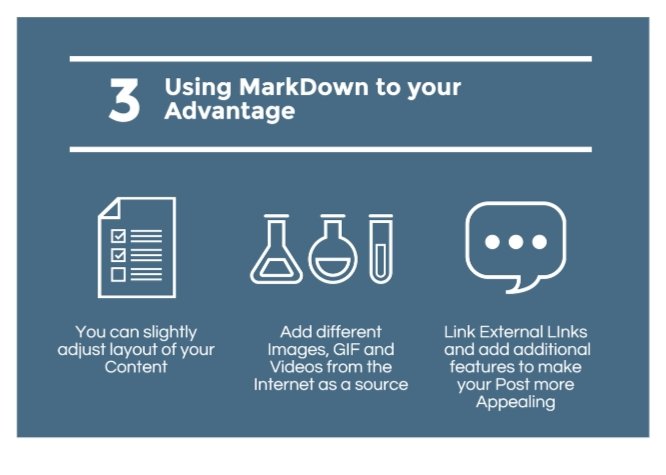 3 Using MarkDown to your Advantage

You can slightly adjust layout of your Content

Add different Images, GIF and Videos from the Internet as a source

Link External LInks and add additional features to make your Post more Appealing