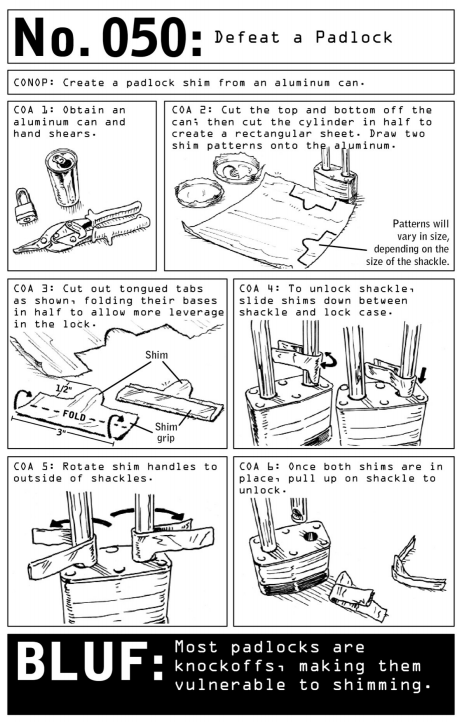 No. 050: Defeat a Padlock

CONOP: Create a padlock shim from an aluminum can.

COA 1: Obtain an aluminum can and hand shears.

COA 2: Cut the top and bottom off the can; then cut the cylinder in half to create a rectangular sheet. Draw two shim patterns onto the aluminum.

Patterns will vary in size, depending on the size of the shackle.

COA 3: Cut out tongued tabs as shown, folding their bases in half to allow more leverage in the lock.

Shim

1/2"

FOLD

3"

Shim grip

COA 4: To unlock shackle, slide shims down between shackle and lock case.

COA 5: Rotate shim handles to outside of shackles.

COA 6: Once both shims are in place, pull up on shackle to unlock.

BLUF: Most padlocks are knockoffs, making them vulnerable to shimming.