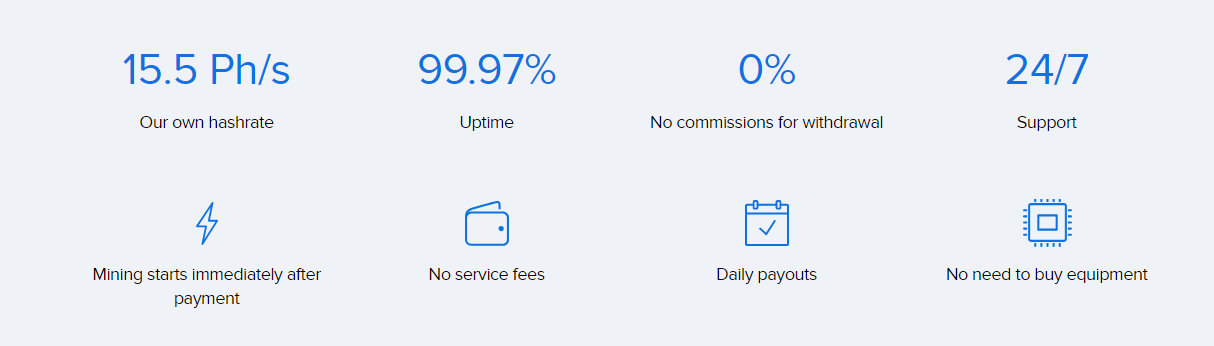 15.5 Ph/s
Our own hashrate

99.97%
Uptime

0%
No commissions for withdrawal

24/7
Support

Mining starts immediately after payment

No service fees

Daily payouts

No need to buy equipment