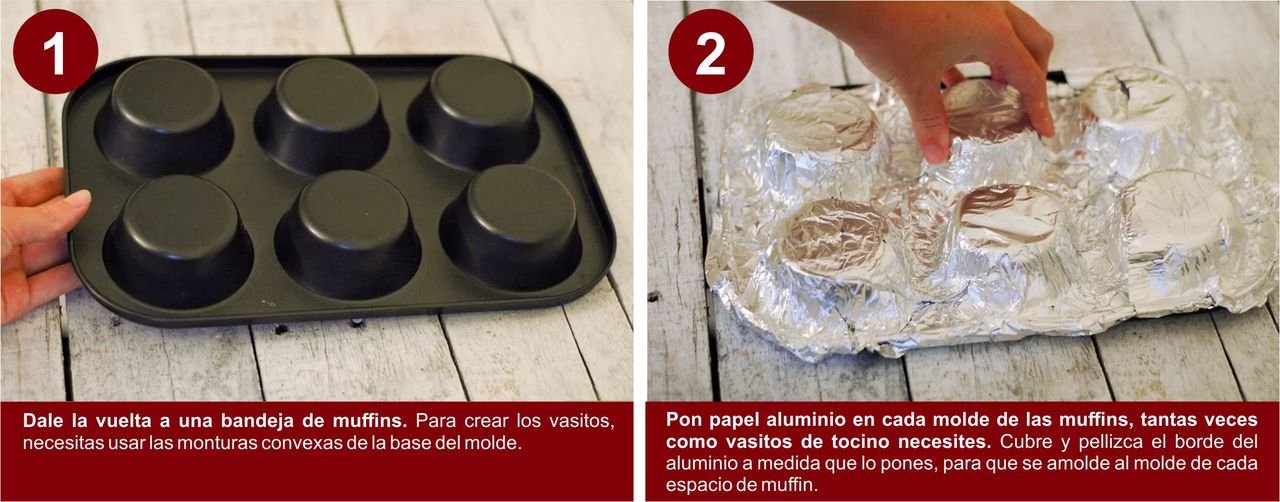 1

Dale la vuelta a una bandeja de muffins. Para crear los vasitos, necesitas usar las monturas convexas de la base del molde.

2

Pon papel aluminio en cada molde de las muffins, tantas veces como vasitos de tocino necesites. Cubre y pellizca el borde del aluminio a medida que lo pones, para que se amolde al molde de cada espacio de muffin.