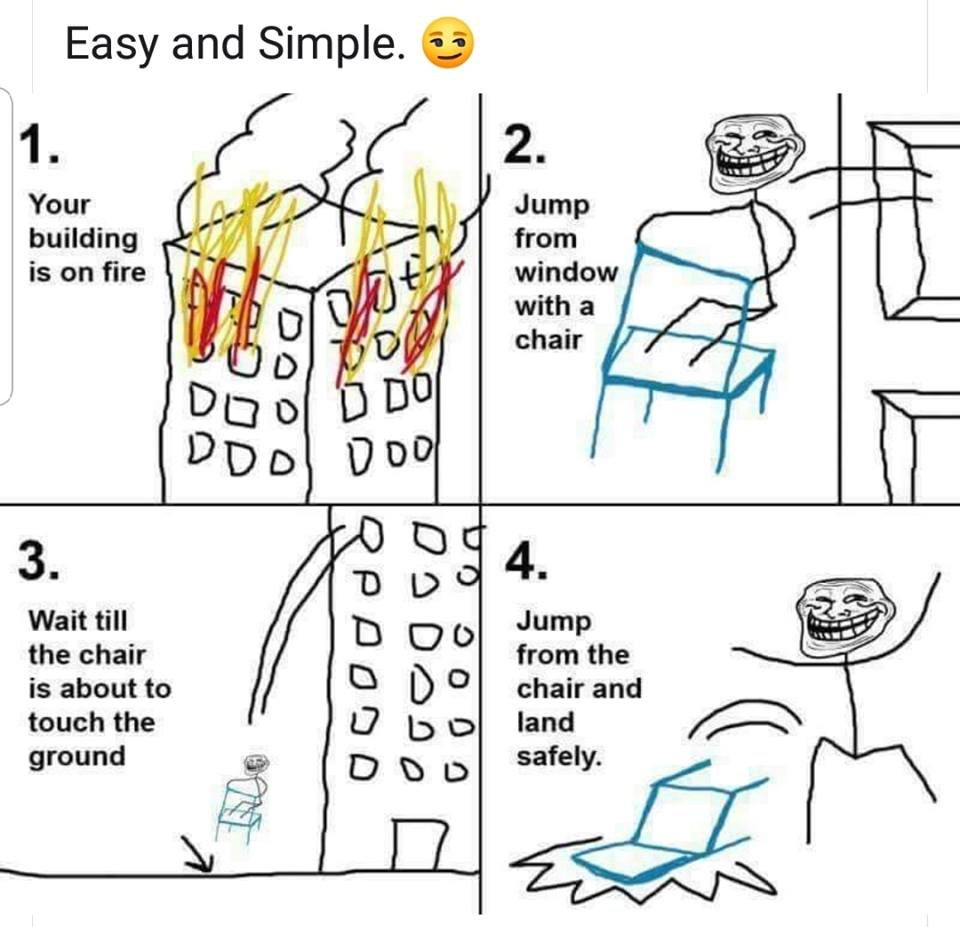 Easy and Simple. 😏

1.
Your building is on fire

2.
Jump from window with a chair

3.
Wait till the chair is about to touch the ground

4.
Jump from the chair and land safely.