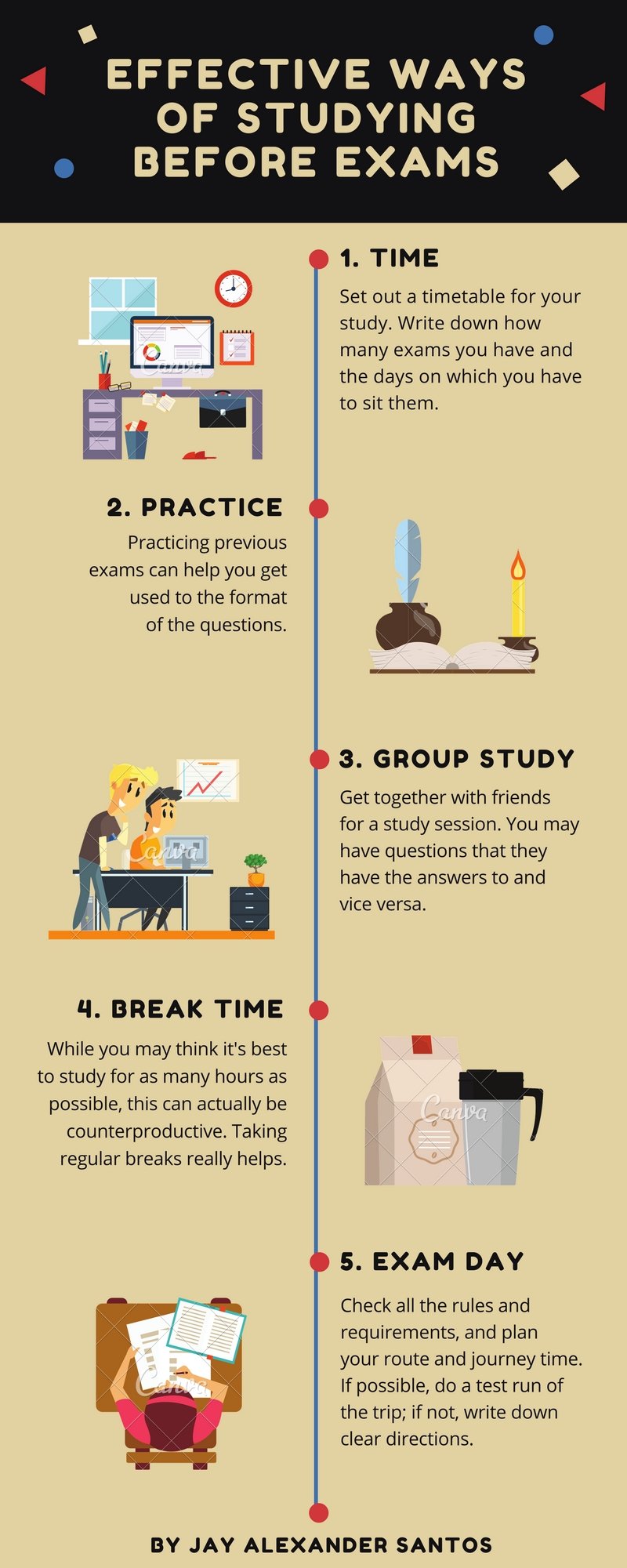 EFFECTIVE WAYS OF STUDYING BEFORE EXAMS

1. TIME

Set out a timetable for your study. Write down how many exams you have and the days on which you have to sit them.

Canva

2. PRACTICE

Practicing previous exams can help you get used to the format of the questions.

3. GROUP STUDY

Get together with friends for a study session. You may have questions that they have the answers to and vice versa.

Canva

4. BREAK TIME

While you may think it's best to study for as many hours as possible, this can actually be counterproductive. Taking regular breaks really helps.

Canva

5. EXAM DAY

Check all the rules and requirements, and plan your route and journey time. If possible, do a test run of the trip; if not, write down clear directions.

Canva

BY JAY ALEXANDER SANTOS