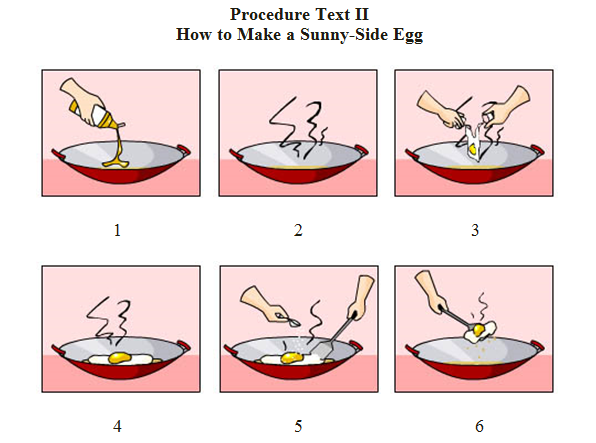 Procedure Text II
How to Make a Sunny-Side Egg

1

2

3

4

5

6