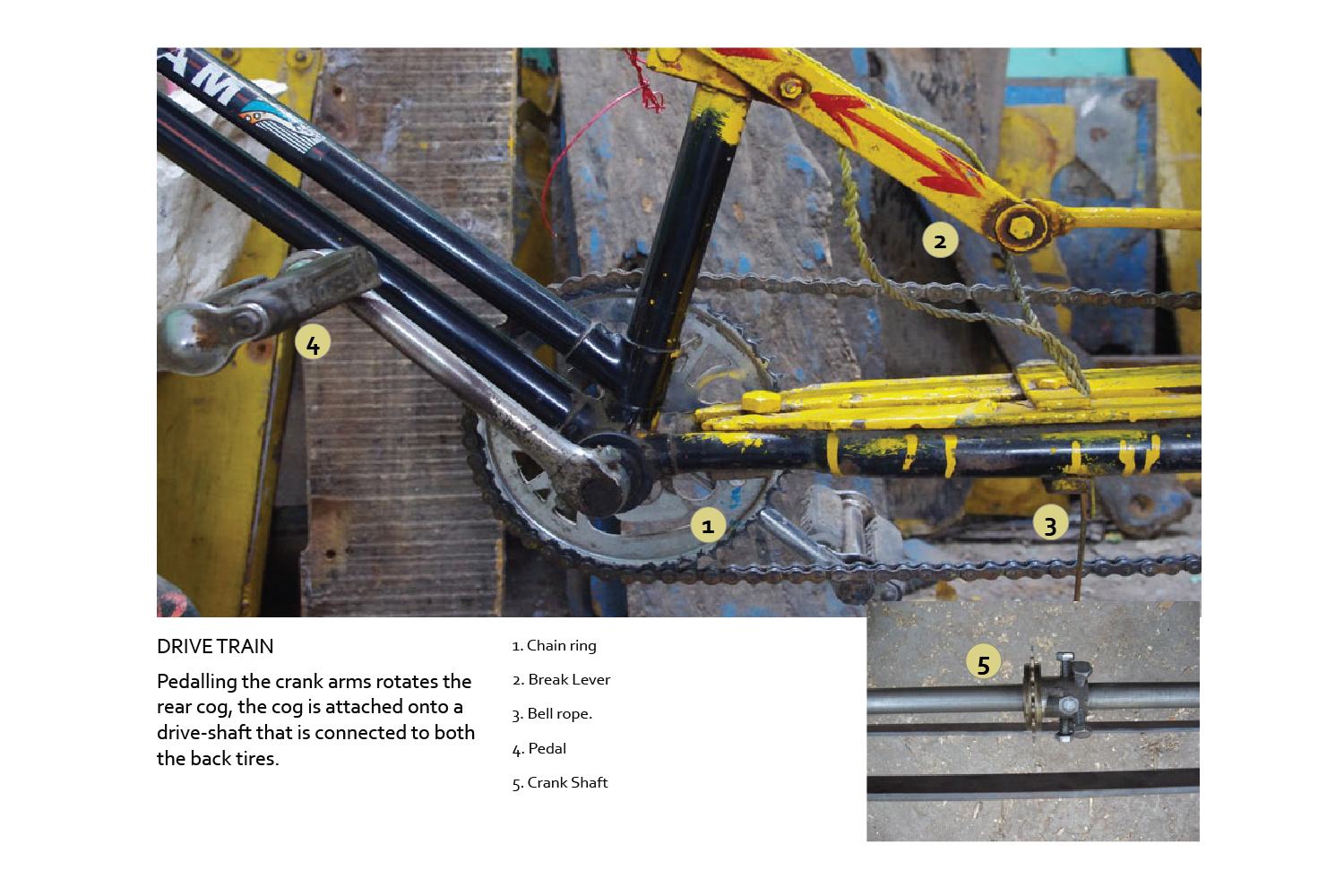 AM

2

4

1

3

5

DRIVE TRAIN

Pedalling the crank arms rotates the rear cog, the cog is attached onto a drive-shaft that is connected to both the back tires.

1. Chain ring

2. Break Lever

3. Bell rope.

4. Pedal

5. Crank Shaft