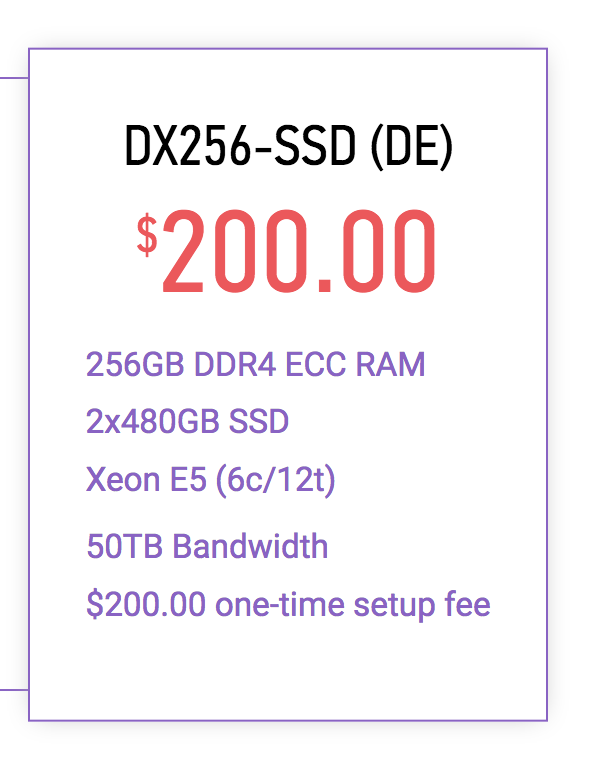 DX256-SSD (DE)

$200.00

256GB DDR4 ECC RAM

2x480GB SSD

Xeon E5 (6c/12t)

50TB Bandwidth

$200.00 one-time setup fee