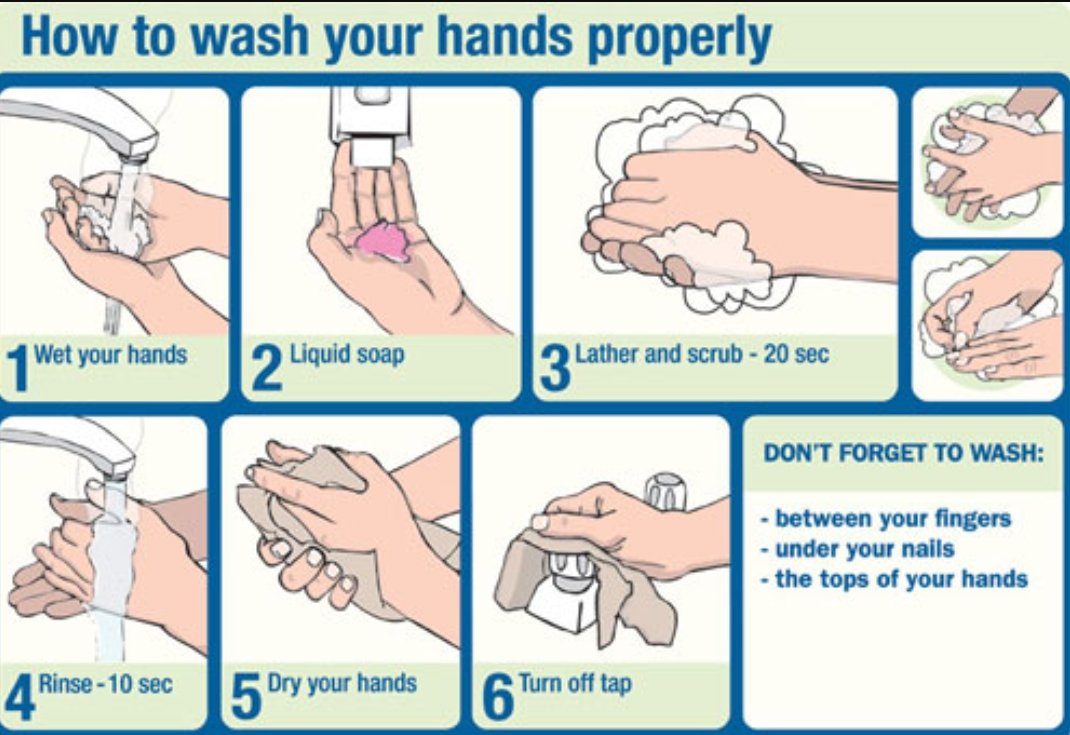 How to wash your hands properly

1 Wet your hands

2 Liquid soap

3 Lather and scrub - 20 sec

4 Rinse - 10 sec

5 Dry your hands

6 Turn off tap

DON'T FORGET TO WASH:

- between your fingers
- under your nails
- the tops of your hands