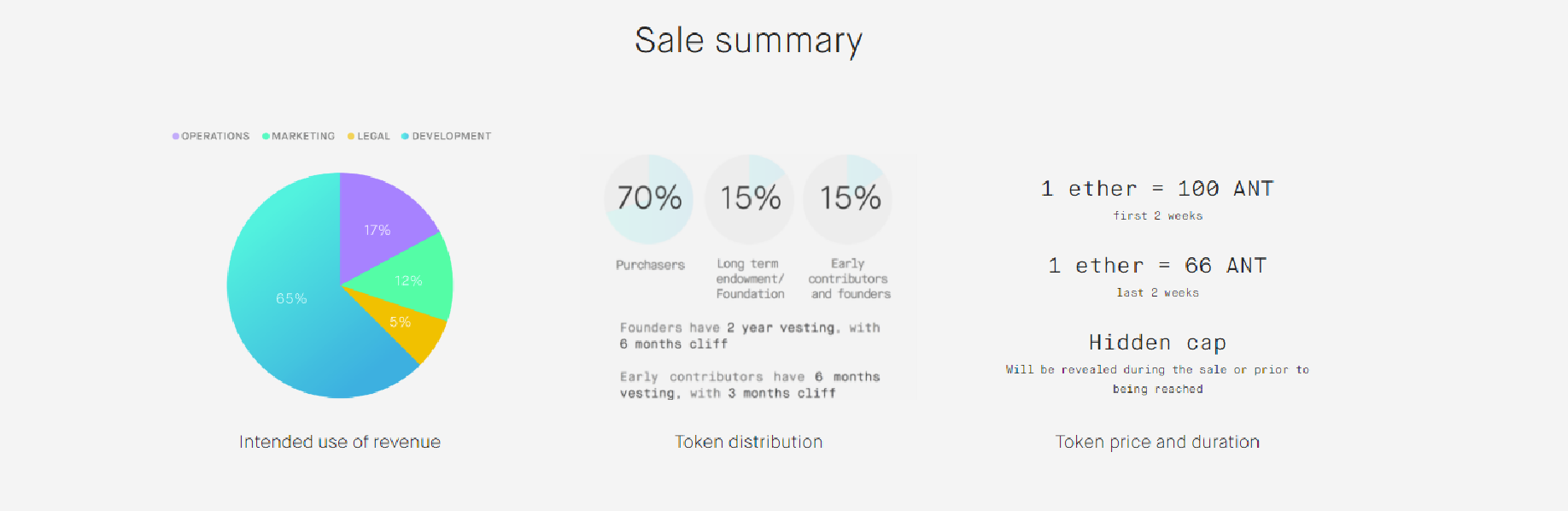 Sale summary

OPERATIONS MARKETING LEGAL DEVELOPMENT

17%
12%
5%
65%

Intended use of revenue

70%
Purchasers

15%
Long term endowment/ Foundation

15%
Early contributors and founders

Founders have 2 year vesting, with 6 months cliff

Early contributors have 6 months vesting, with 3 months cliff

Token distribution

1 ether = 100 ANT
first 2 weeks

1 ether = 66 ANT
last 2 weeks

Hidden cap
Will be revealed during the sale or prior to being reached

Token price and duration