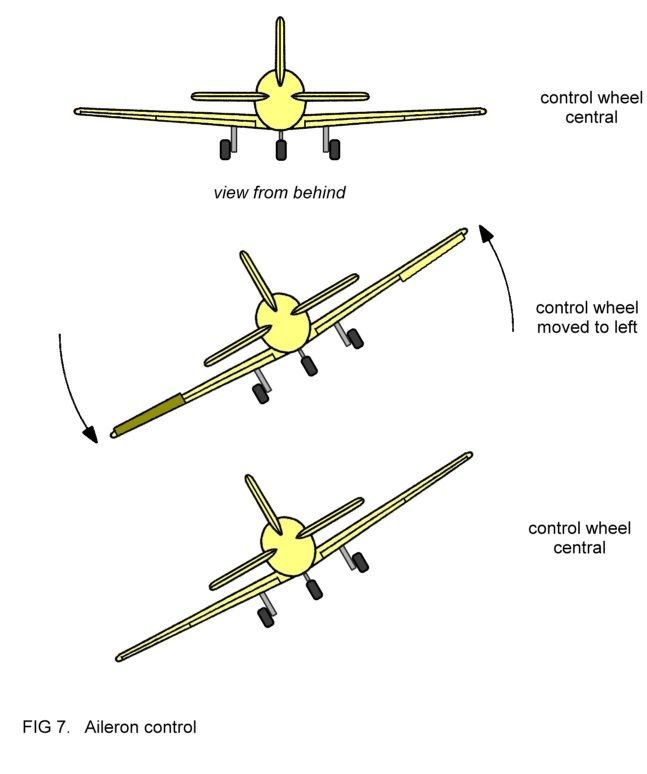 control wheel central

view from behind

control wheel moved to left

control wheel central

FIG 7. Aileron control