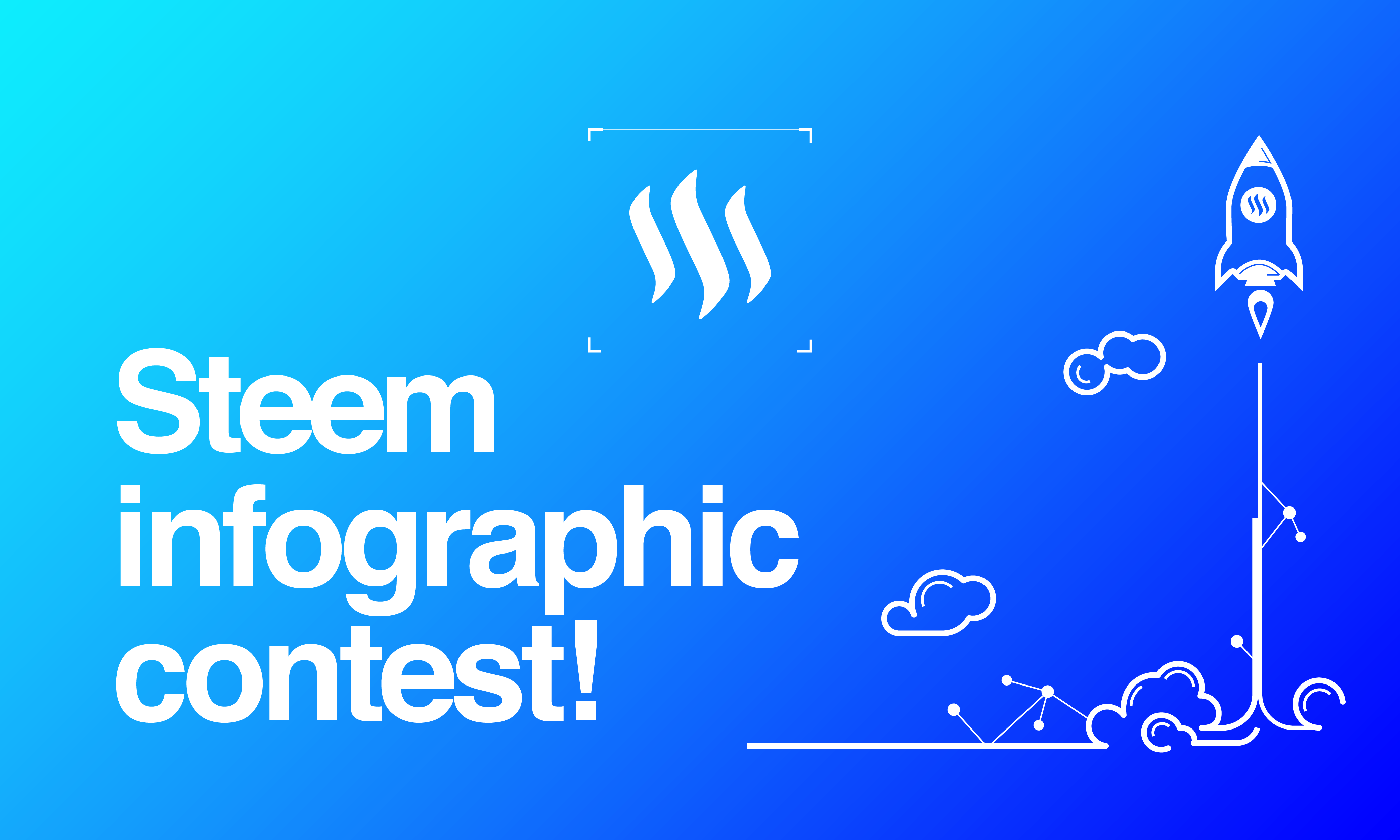 Steem infographic contest!