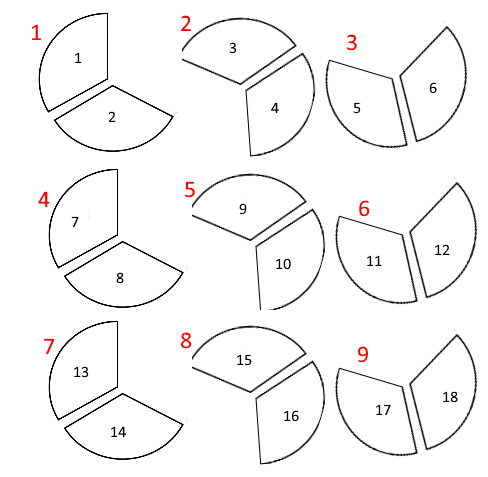 1
1
2
2
3
4
3
5
6
4
7
8
5
9
10
6
11
12
7
13
14
8
15
16
9
17
18