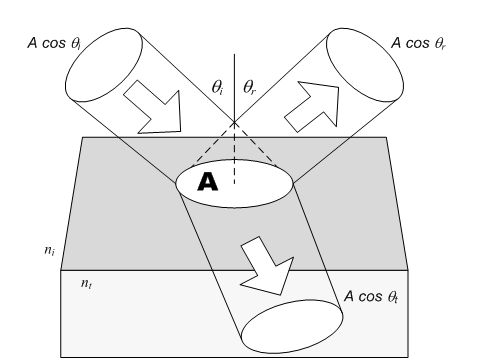 $A \cos \theta_i$
$A \cos \theta_r$
$\theta_i$
$\theta_r$
A
$n_i$
$n_t$
$A \cos \theta_t$