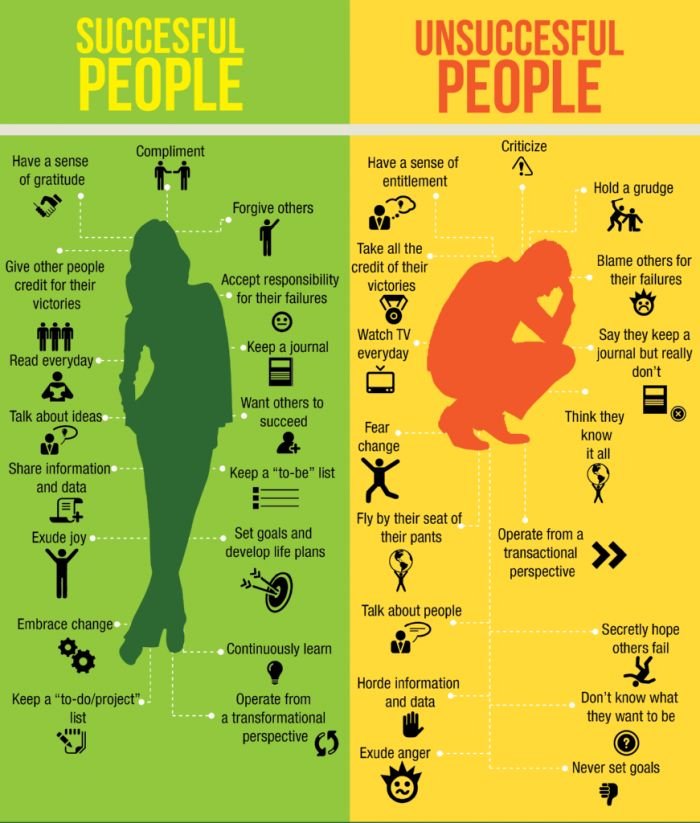 SUCCESFUL PEOPLE

Have a sense of gratitude

Compliment

Forgive others

Give other people credit for their victories

Accept responsibility for their failures

Read everyday

Keep a journal

Talk about ideas

Want others to succeed

Share information and data

Keep a "to-be" list

Exude joy

Set goals and develop life plans

Embrace change

Continuously learn

Keep a "to-do/project" list

Operate from a transformational perspective

UNSUCCESFUL PEOPLE

Have a sense of entitlement

Criticize

Hold a grudge

Take all the credit of their victories

Blame others for their failures

Watch TV everyday

Say they keep a journal but really don't

Fear change

Think they know it all

Fly by their seat of their pants

Operate from a transactional perspective

Talk about people

Secretly hope others fail

Horde information and data

Don't know what they want to be

Exude anger

Never set goals