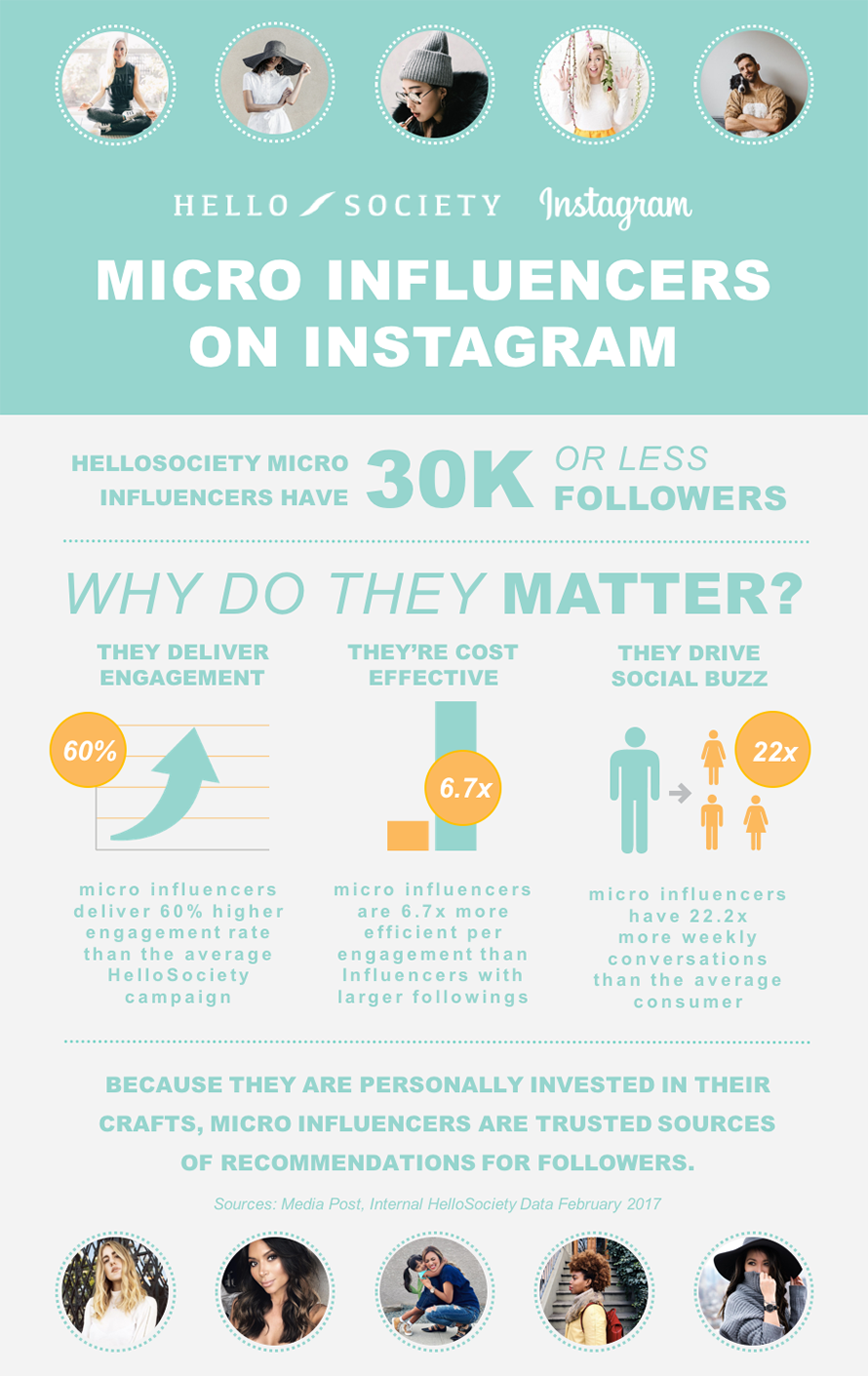 HELLO SOCIETY Instagram

MICRO INFLUENCERS ON INSTAGRAM

HELLOSOCIETY MICRO INFLUENCERS HAVE 30K OR LESS FOLLOWERS

WHY DO THEY MATTER?

THEY DELIVER ENGAGEMENT

60%

micro influencers deliver 60% higher engagement rate than the average HelloSociety campaign

THEY'RE COST EFFECTIVE

6.7x

micro influencers are 6.7x more efficient per engagement than Influencers with larger followings

THEY DRIVE SOCIAL BUZZ

22x

micro influencers have 22.2x more weekly conversations than the average consumer

BECAUSE THEY ARE PERSONALLY INVESTED IN THEIR CRAFTS, MICRO INFLUENCERS ARE TRUSTED SOURCES OF RECOMMENDATIONS FOR FOLLOWERS.

Sources: Media Post, Internal HelloSociety Data February 2017