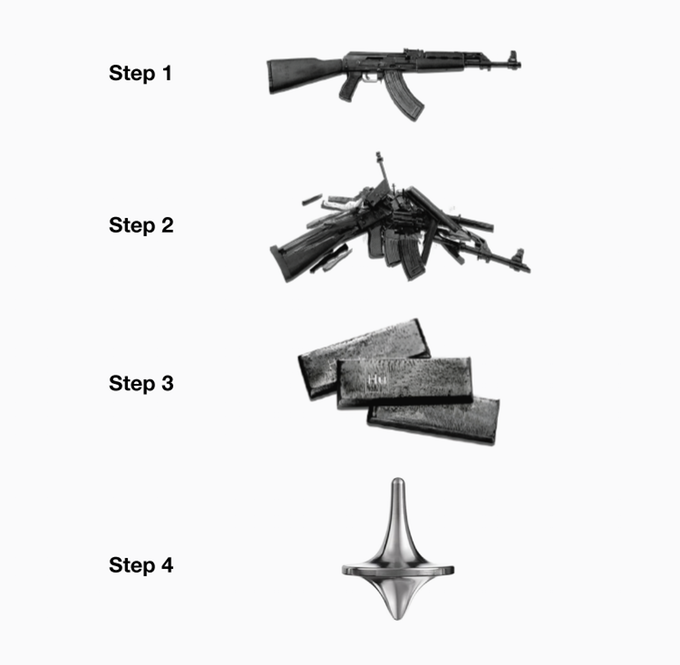 Step 1

Step 2

Step 3

Hu

Step 4