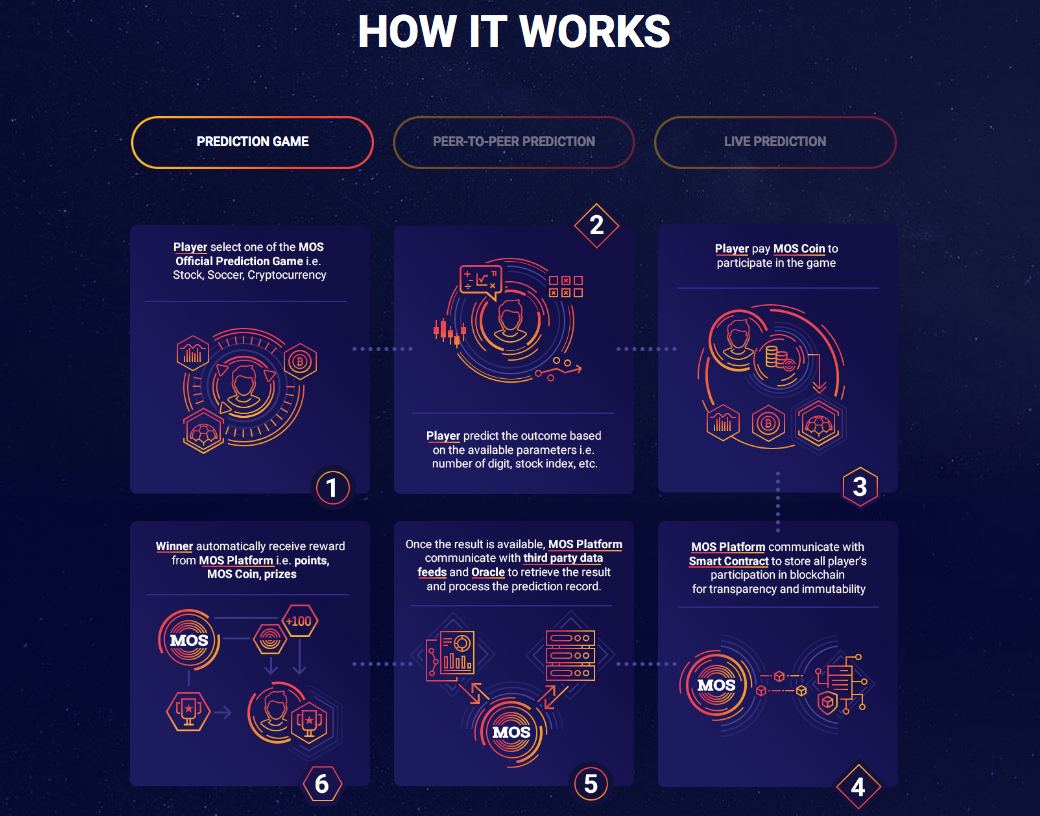 HOW IT WORKS

PREDICTION GAME

PEER-TO-PEER PREDICTION

LIVE PREDICTION

Player select one of the MOS Official Prediction Game i.e. Stock, Soccer, Cryptocurrency

1

2

Player predict the outcome based on the available parameters i.e. number of digit, stock index, etc.

Player pay MOS Coin to participate in the game

3

MOS Platform communicate with Smart Contract to store all player's participation in blockchain for transparency and immutability

MOS

4

Once the result is available, MOS Platform communicate with third party data feeds and Oracle to retrieve the result and process the prediction record.

MOS

5

Winner automatically receive reward from MOS Platform i.e. points, MOS Coin, prizes

MOS

+100

6