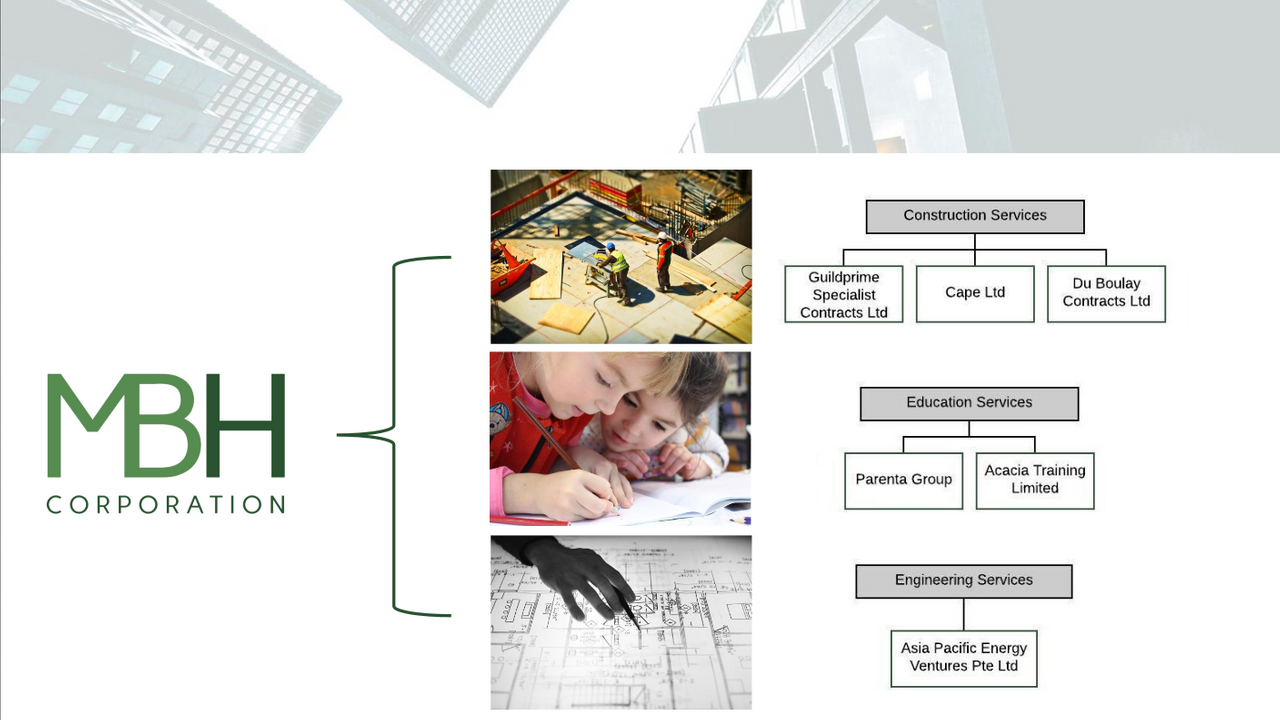 MBH
CORPORATION

Construction Services

Guildprime Specialist Contracts Ltd

Cape Ltd

Du Boulay Contracts Ltd

Education Services

Parenta Group

Acacia Training Limited

Engineering Services

Asia Pacific Energy Ventures Pte Ltd