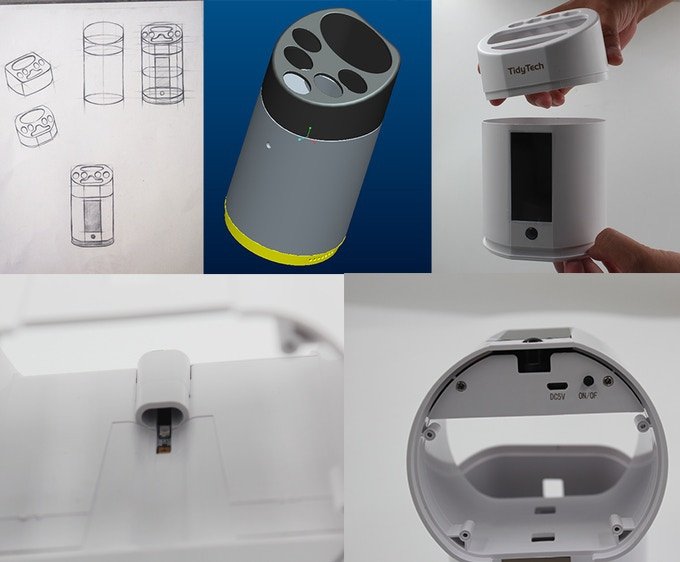 TidyTech

DC5V

ON/OF