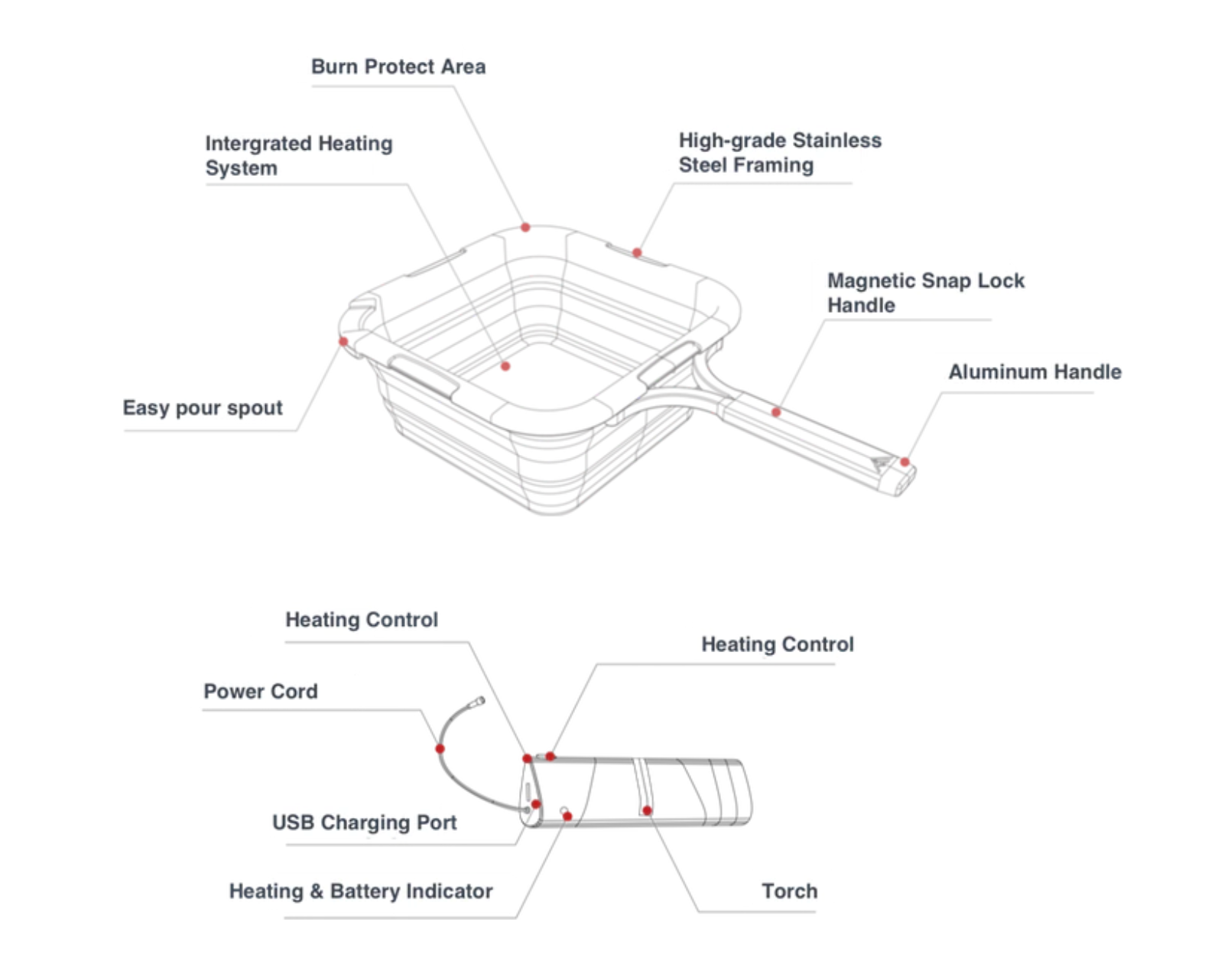 Burn Protect Area

Intergrated Heating System

High-grade Stainless Steel Framing

Magnetic Snap Lock Handle

Aluminum Handle

Easy pour spout

Heating Control

Heating Control

Power Cord

USB Charging Port

Heating & Battery Indicator

Torch