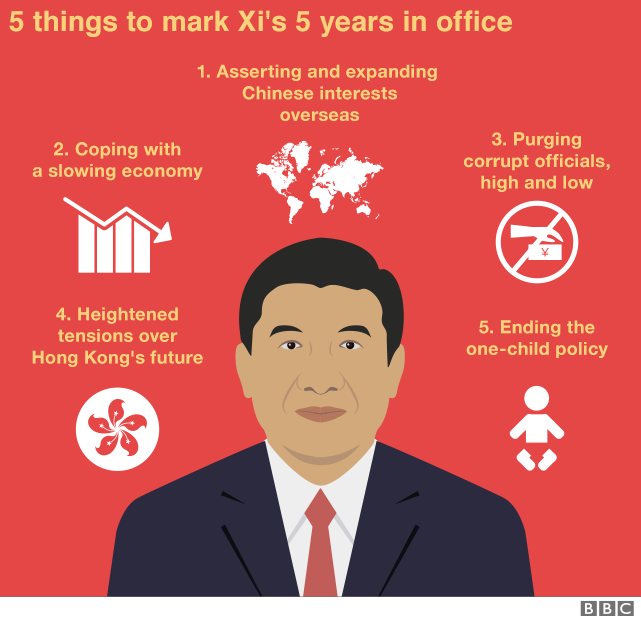 5 things to mark Xi's 5 years in office

1. Asserting and expanding Chinese interests overseas

2. Coping with a slowing economy

3. Purging corrupt officials, high and low

¥

4. Heightened tensions over Hong Kong's future

5. Ending the one-child policy

BBC