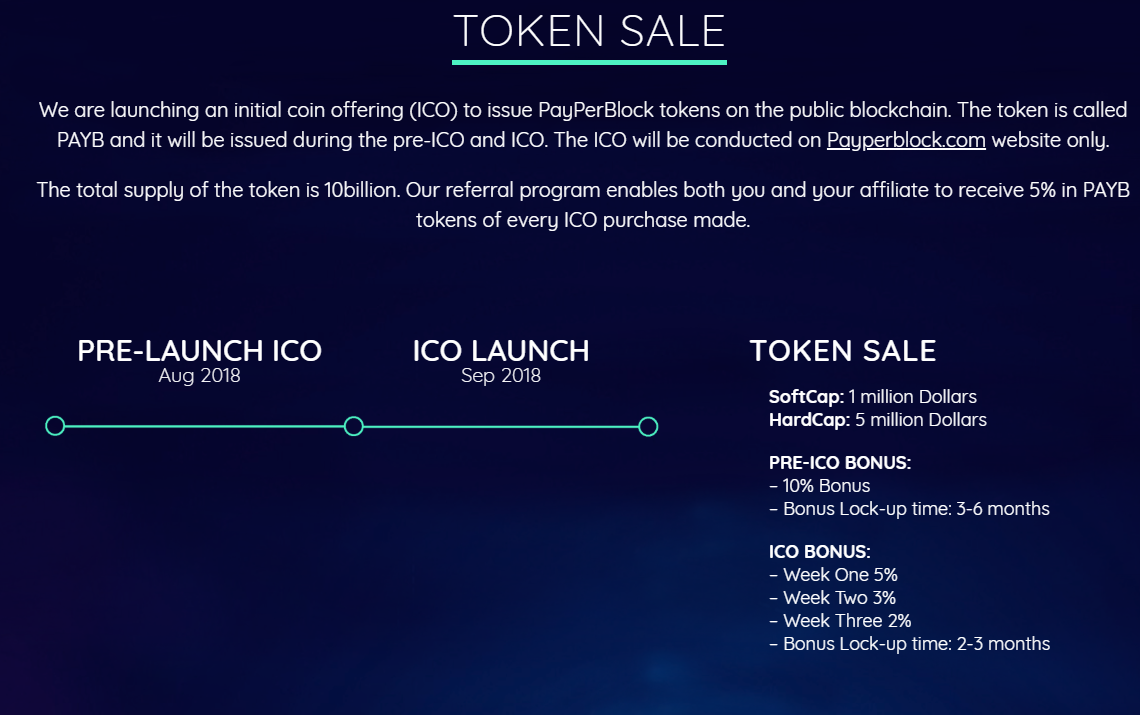 TOKEN SALE

We are launching an initial coin offering (ICO) to issue PayPerBlock tokens on the public blockchain. The token is called PAYB and it will be issued during the pre-ICO and ICO. The ICO will be conducted on Payperblock.com website only.

The total supply of the token is 10billion. Our referral program enables both you and your affiliate to receive 5% in PAYB tokens of every ICO purchase made.

PRE-LAUNCH ICO
Aug 2018

ICO LAUNCH
Sep 2018

TOKEN SALE

SoftCap: 1 million Dollars
HardCap: 5 million Dollars

PRE-ICO BONUS:
– 10% Bonus
– Bonus Lock-up time: 3-6 months

ICO BONUS:
– Week One 5%
– Week Two 3%
– Week Three 2%
– Bonus Lock-up time: 2-3 months