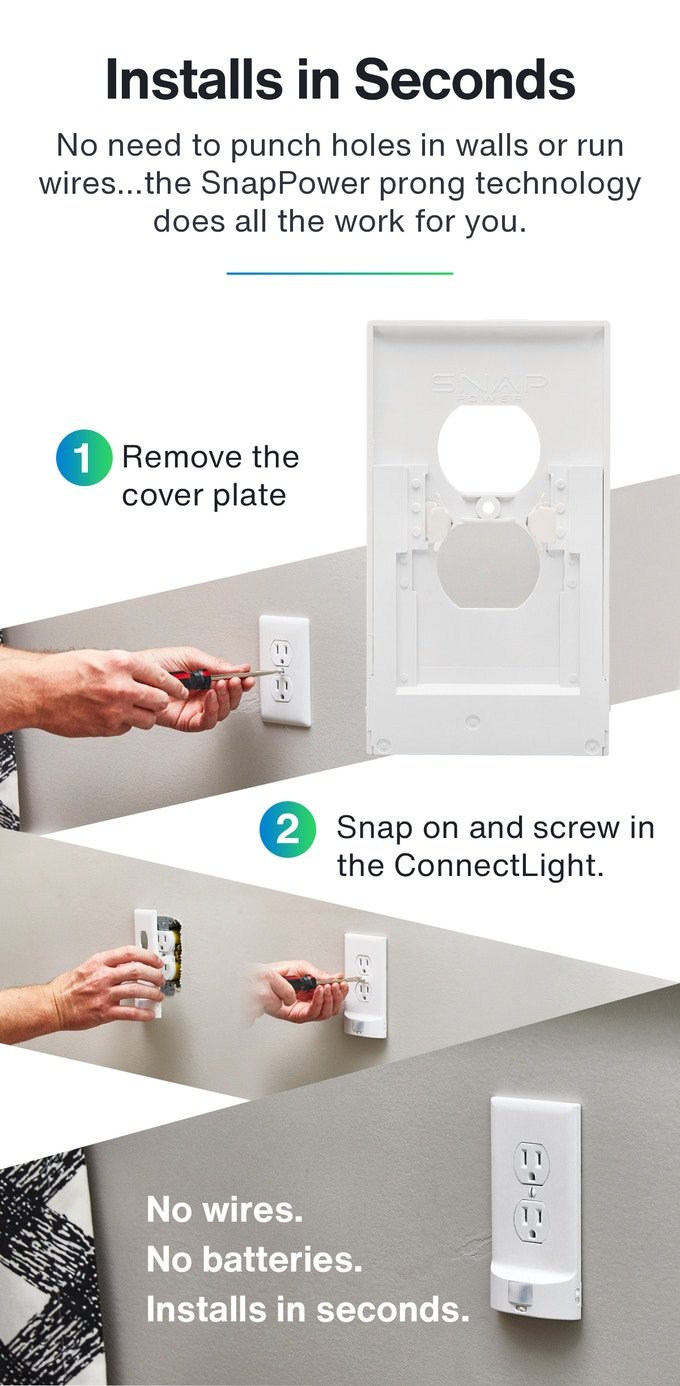 Installs in Seconds

No need to punch holes in walls or run wires...the SnapPower prong technology does all the work for you.

SNAP POWER

1 Remove the cover plate

2 Snap on and screw in the ConnectLight.

No wires.
No batteries.
Installs in seconds.