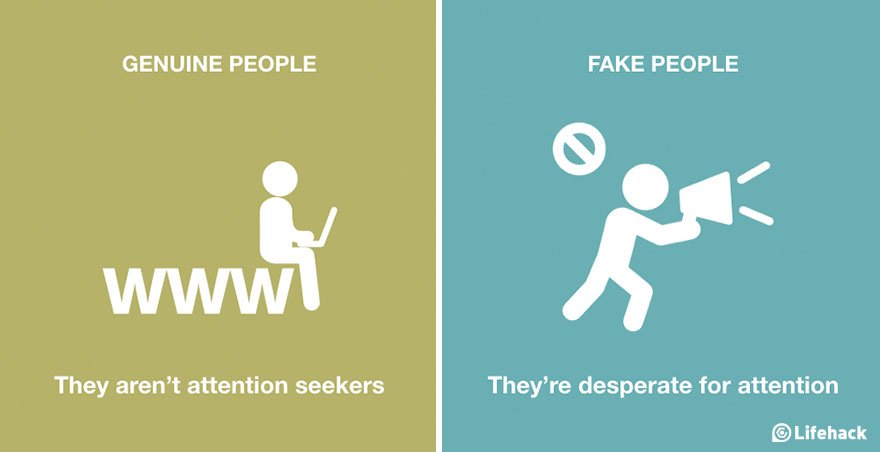 GENUINE PEOPLE

WWW

They aren't attention seekers

FAKE PEOPLE

They're desperate for attention

Lifehack