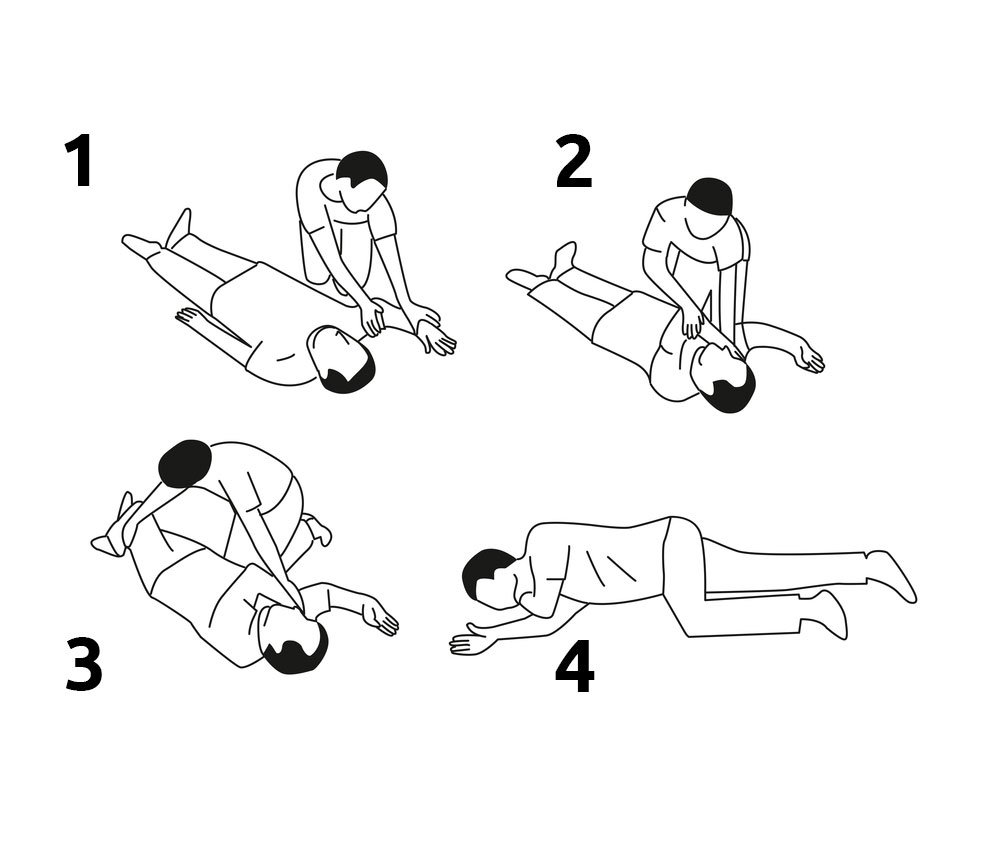 1

2

3

4