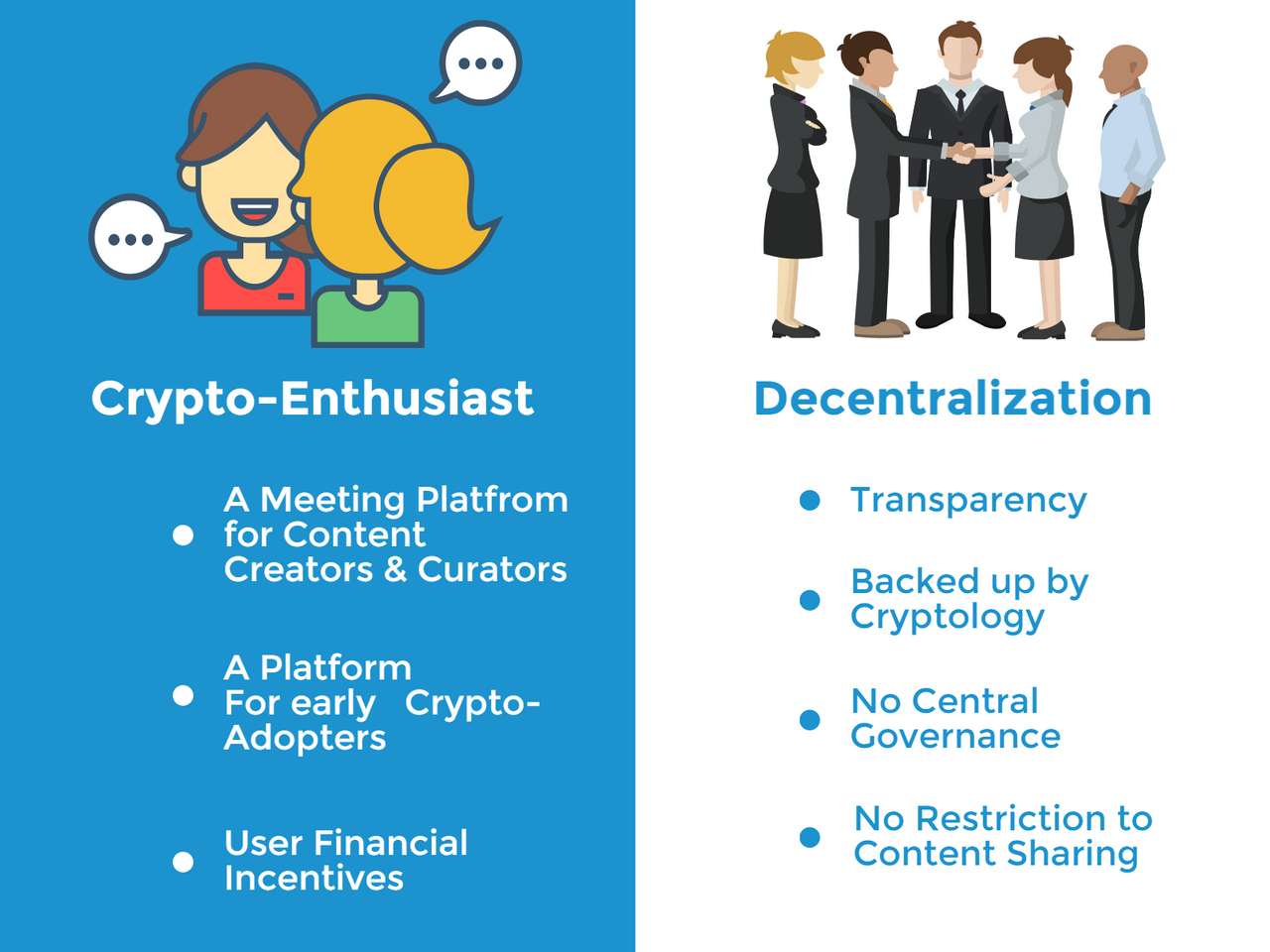 Crypto-Enthusiast

- A Meeting Platfrom for Content Creators & Curators
- A Platform For early Crypto-Adopters
- User Financial Incentives

Decentralization

- Transparency
- Backed up by Cryptology
- No Central Governance
- No Restriction to Content Sharing