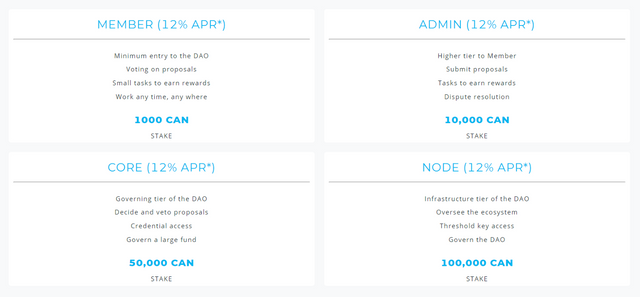 MEMBER (12% APR*)

Minimum entry to the DAO
Voting on proposals
Small tasks to earn rewards
Work any time, any where

1000 CAN
STAKE

ADMIN (12% APR*)

Higher tier to Member
Submit proposals
Tasks to earn rewards
Dispute resolution

10,000 CAN
STAKE

CORE (12% APR*)

Governing tier of the DAO
Decide and veto proposals
Credential access
Govern a large fund

50,000 CAN
STAKE

NODE (12% APR*)

Infrastructure tier of the DAO
Oversee the ecosystem
Threshold key access
Govern the DAO

100,000 CAN
STAKE