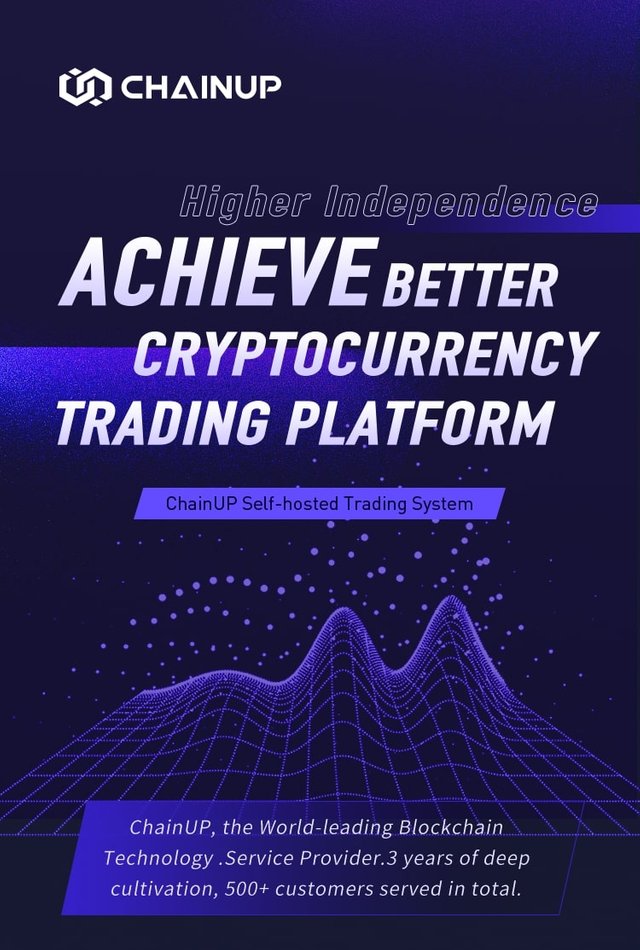 CHAINUP

Higher Independence

ACHIEVE BETTER CRYPTOCURRENCY TRADING PLATFORM

ChainUP Self-hosted Trading System

ChainUP, the World-leading Blockchain Technology .Service Provider.3 years of deep cultivation, 500+ customers served in total.