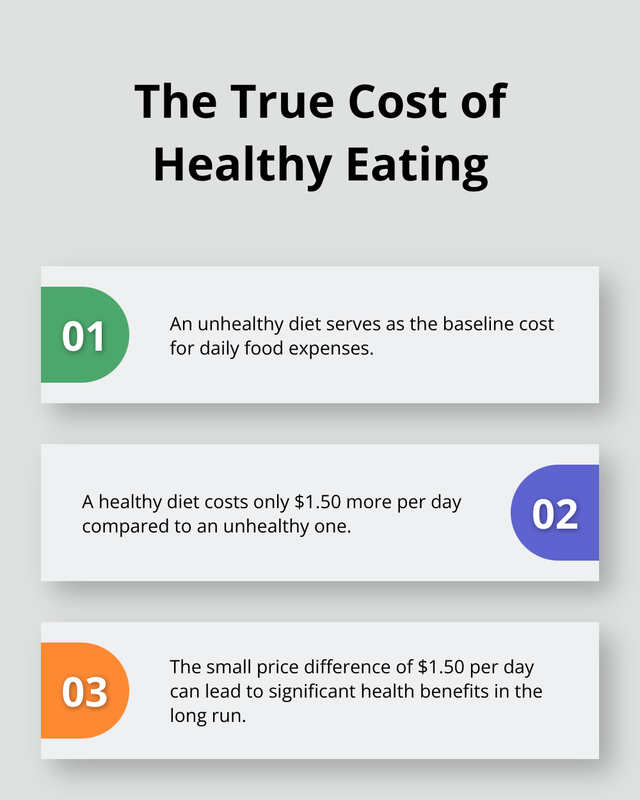 The True Cost of Healthy Eating

01

An unhealthy diet serves as the baseline cost for daily food expenses.

A healthy diet costs only \$1.50 more per day compared to an unhealthy one.

02

03

The small price difference of \$1.50 per day can lead to significant health benefits in the long run.