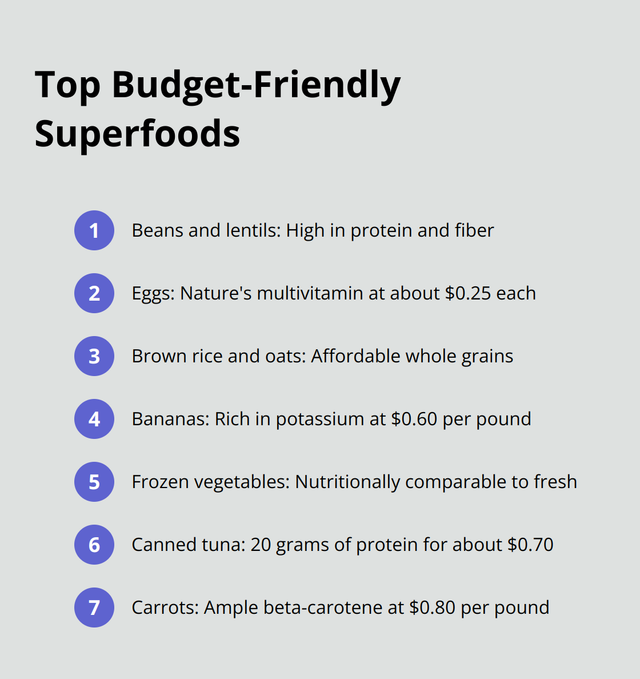 Top Budget-Friendly Superfoods

1 Beans and lentils: High in protein and fiber

2 Eggs: Nature's multivitamin at about \$0.25 each

3 Brown rice and oats: Affordable whole grains

4 Bananas: Rich in potassium at \$0.60 per pound

5 Frozen vegetables: Nutritionally comparable to fresh

6 Canned tuna: 20 grams of protein for about \$0.70

7 Carrots: Ample beta-carotene at \$0.80 per pound