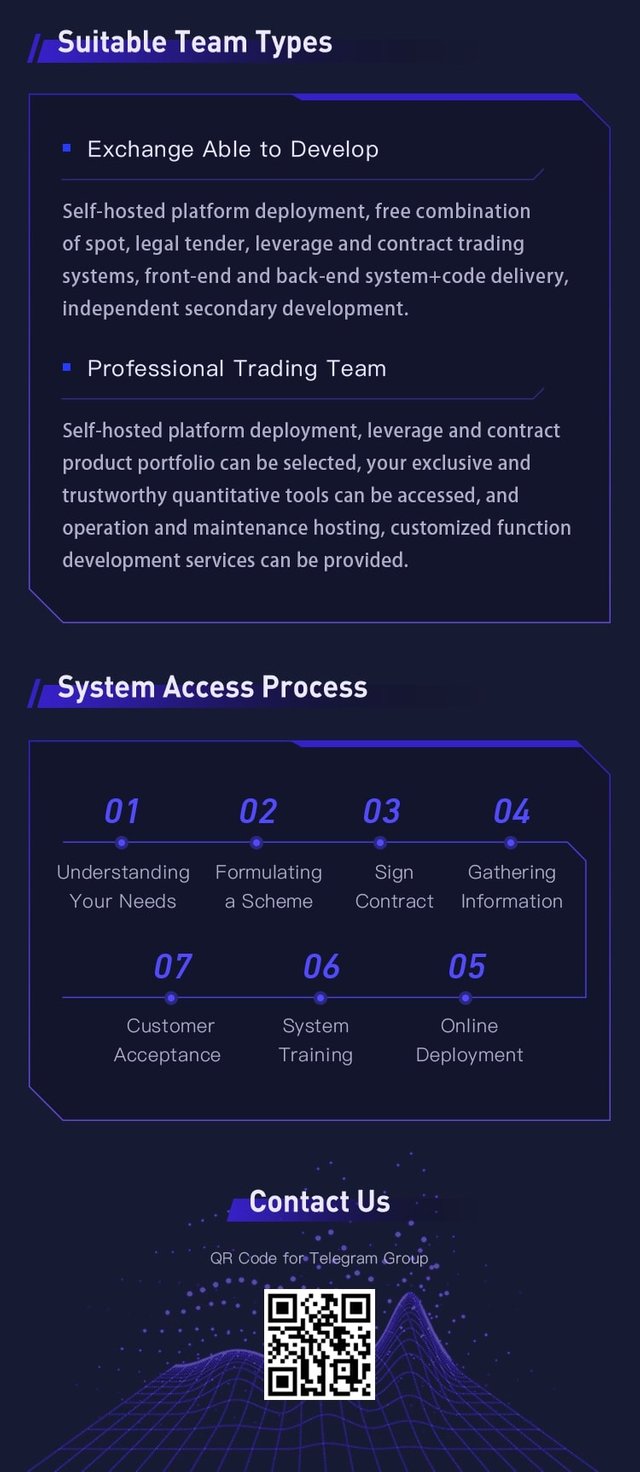 Suitable Team Types

Exchange Able to Develop

Self-hosted platform deployment, free combination of spot, legal tender, leverage and contract trading systems, front-end and back-end system+code delivery, independent secondary development.

Professional Trading Team

Self-hosted platform deployment, leverage and contract product portfolio can be selected, your exclusive and trustworthy quantitative tools can be accessed, and operation and maintenance hosting, customized function development services can be provided.

System Access Process

01
Understanding Your Needs

02
Formulating a Scheme

03
Sign Contract

04
Gathering Information

07
Customer Acceptance

06
System Training

05
Online Deployment

Contact Us

QR Code for Telegram Group