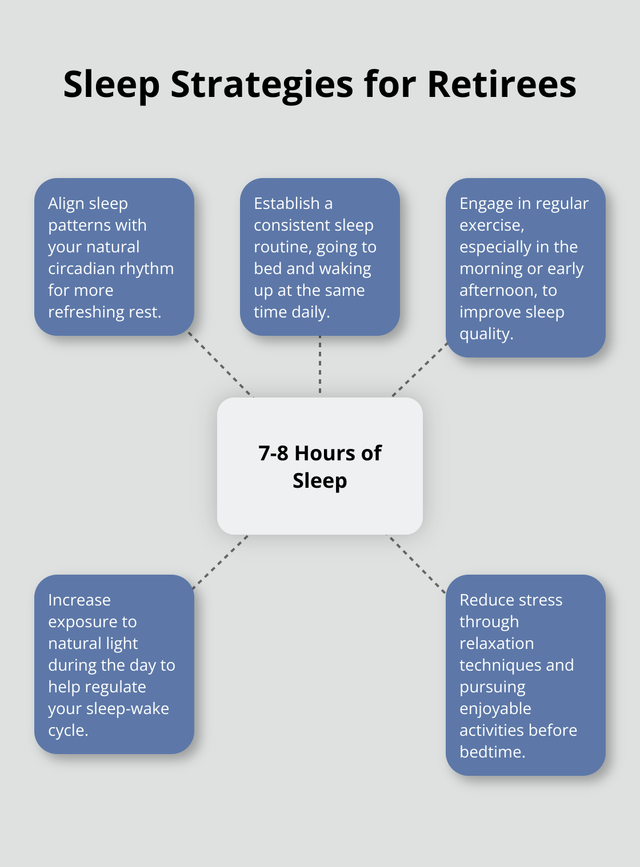 Sleep Strategies for Retirees

Align sleep patterns with your natural circadian rhythm for more refreshing rest.

Establish a consistent sleep routine, going to bed and waking up at the same time daily.

Engage in regular exercise, especially in the morning or early afternoon, to improve sleep quality.

7-8 Hours of Sleep

Increase exposure to natural light during the day to help regulate your sleep-wake cycle.

Reduce stress through relaxation techniques and pursuing enjoyable activities before bedtime.